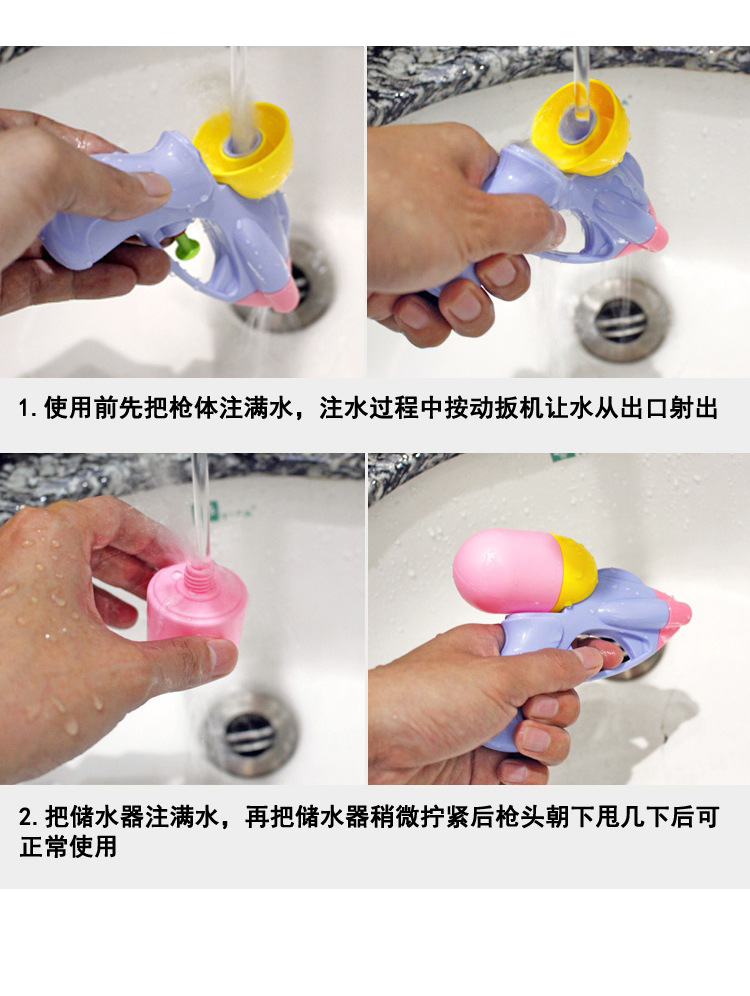 1. 使用前先把枪体注满水，注水过程中按动扳机让水从出口射出

2. 把储水器注满水，再把储水器稍微拧紧后枪头朝下甩几下后可正常使用