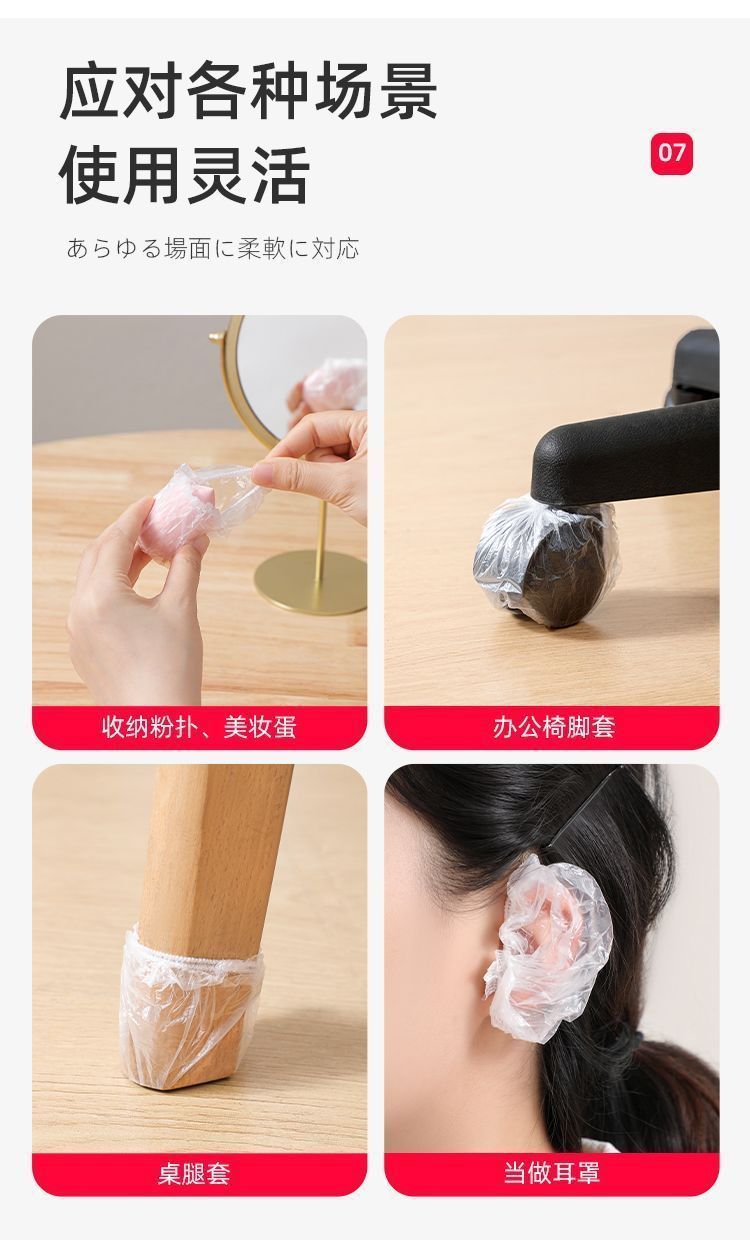 应对各种场景
使用灵活

07

あらゆる場面に柔軟に対応

收纳粉扑、美妆蛋

办公椅脚套

桌腿套

当做耳罩