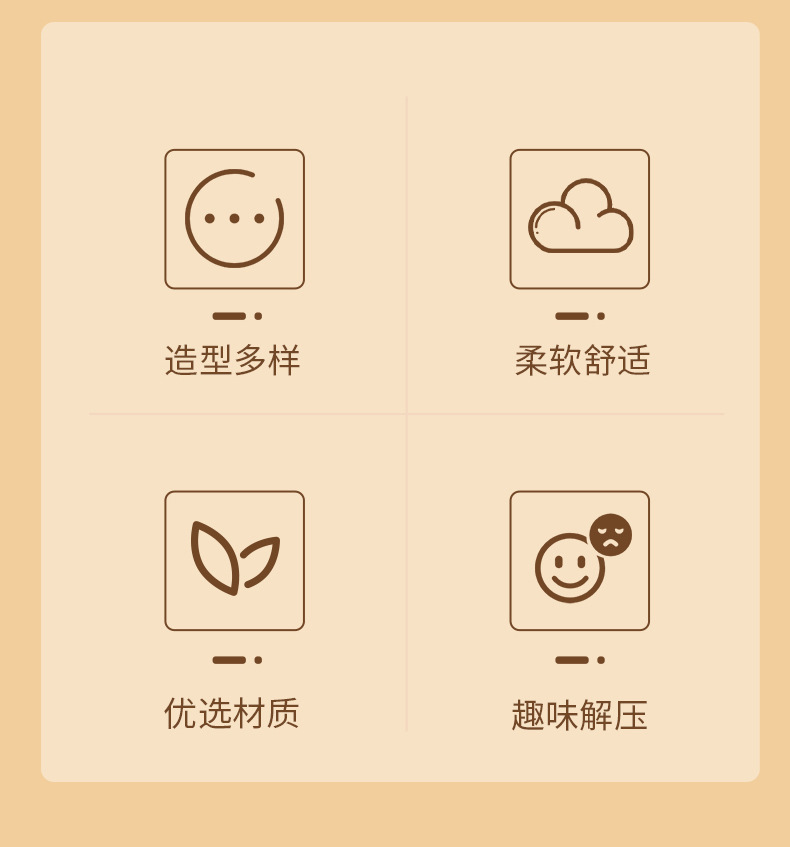 造型多样

柔软舒适

优选材质

趣味解压