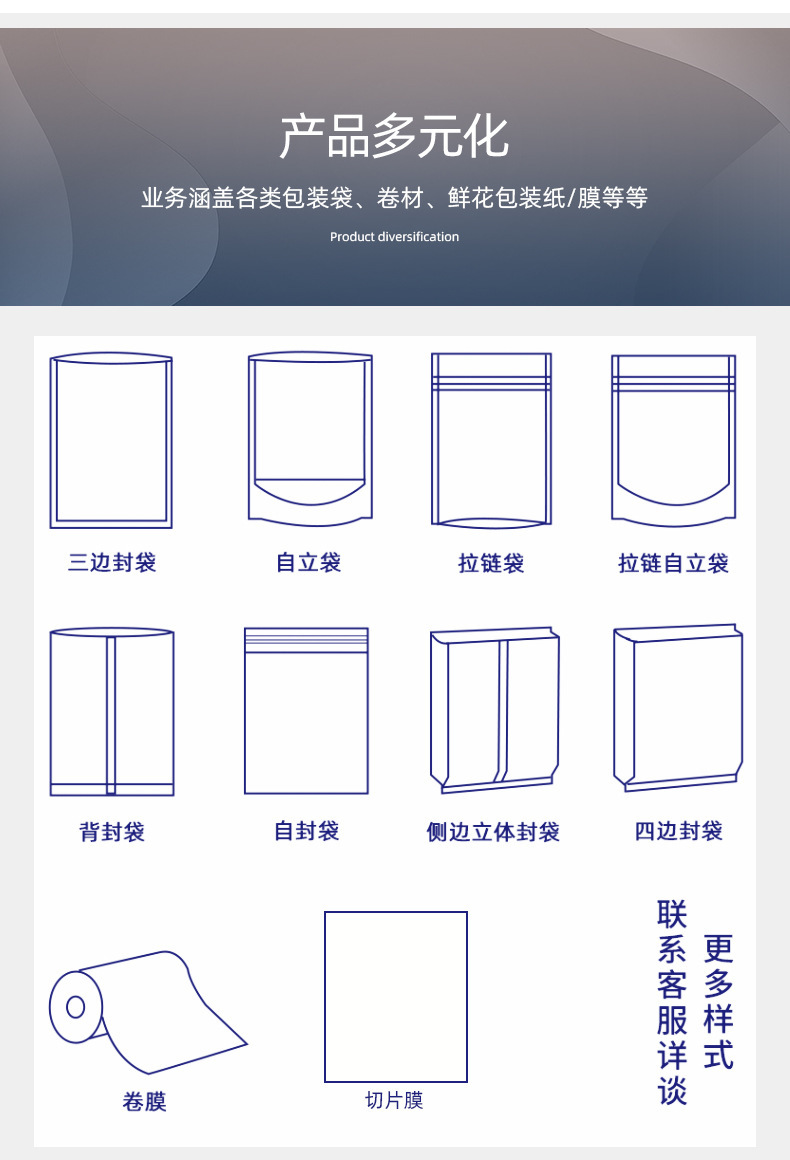 产品多元化

业务涵盖各类包装袋、卷材、鲜花包装纸/膜等等

Product diversification

三边封袋

自立袋

拉链袋

拉链自立袋

背封袋

自封袋

侧边立体封袋

四边封袋

卷膜

切片膜

更多样式

联系客服详谈