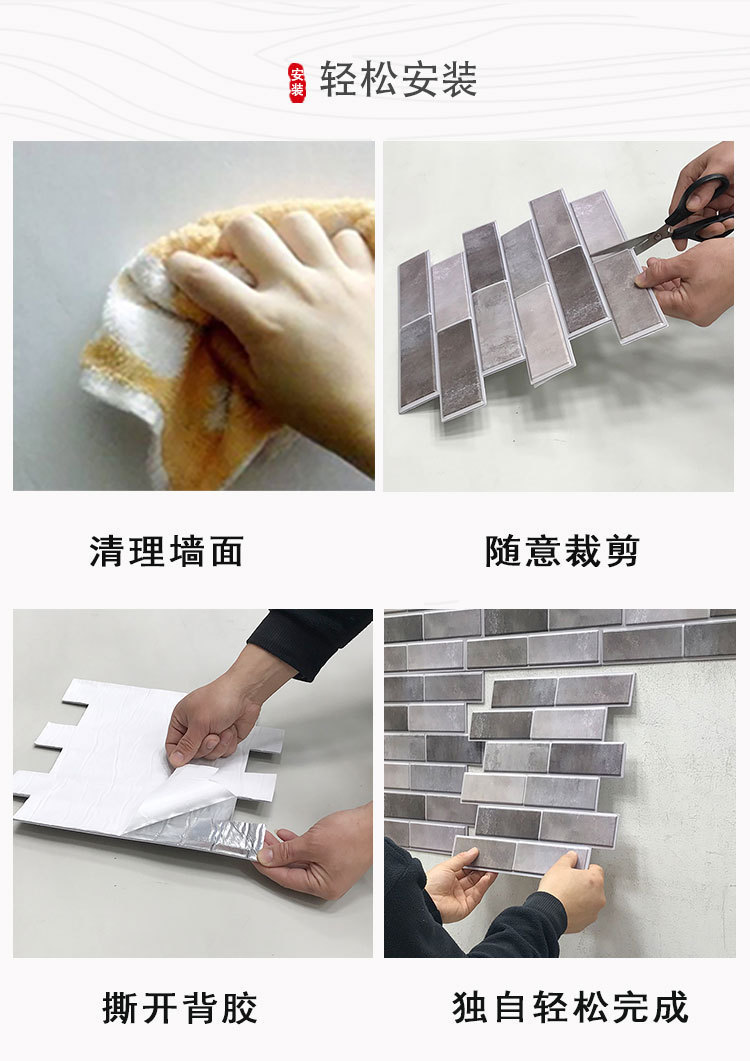 安装 轻松安装

清理墙面

随意裁剪

撕开背胶

独自轻松完成