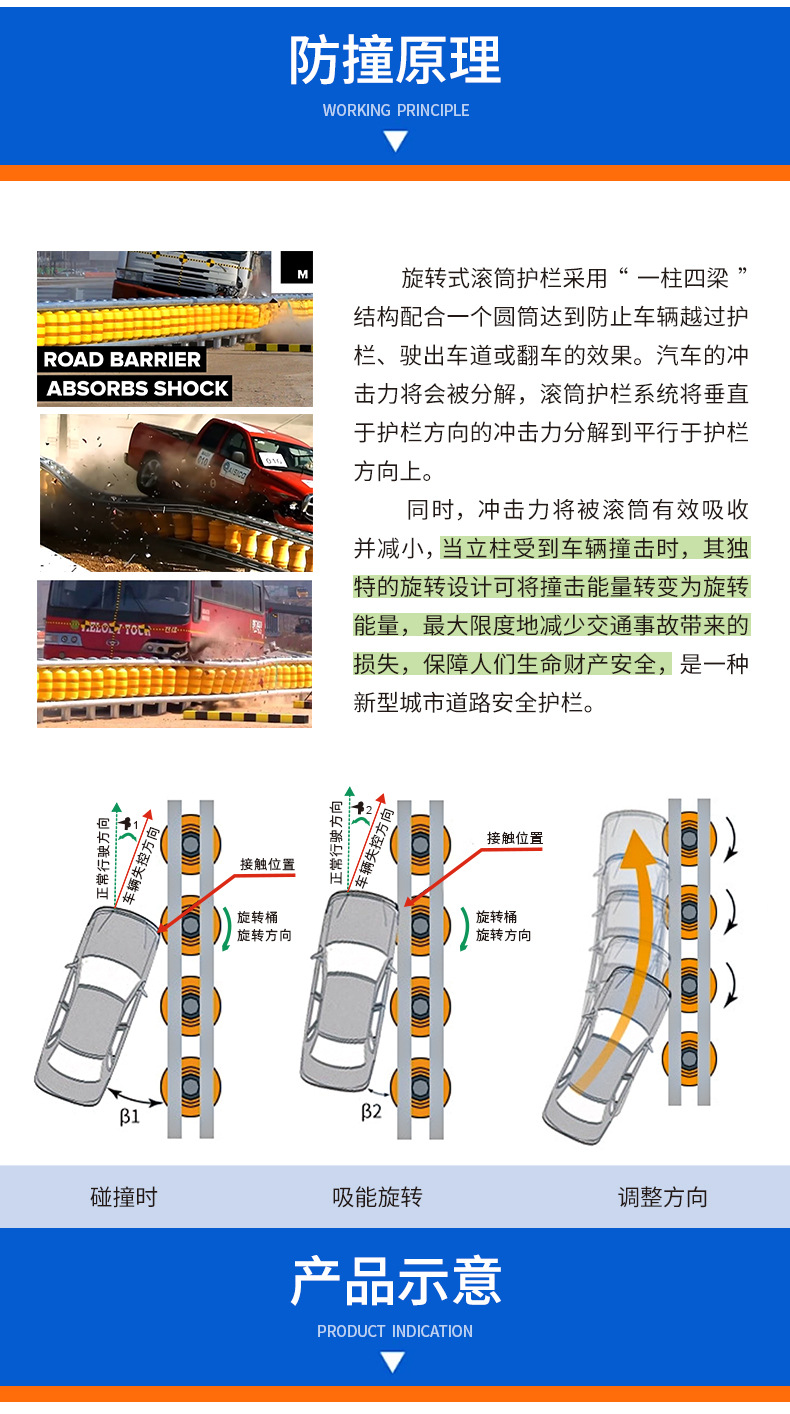 防撞原理
WORKING PRINCIPLE

M
ROAD BARRIER
ABSORBS SHOCK

旋转式滚筒护栏采用“ 一柱四梁 ”结构配合一个圆筒达到防止车辆越过护栏、驶出车道或翻车的效果。汽车的冲击力将会被分解，滚筒护栏系统将垂直于护栏方向的冲击力分解到平行于护栏方向上。

同时，冲击力将被滚筒有效吸收并减小，当立柱受到车辆撞击时，其独特的旋转设计可将撞击能量转变为旋转能量，最大限度地减少交通事故带来的损失，保障人们生命财产安全，是一种新型城市道路安全护栏。

正常行驶方向
1
车辆失控方向
接触位置
旋转桶
旋转方向
β1

正常行驶方向
2
车辆失控方向
接触位置
旋转桶
旋转方向
β2

碰撞时
吸能旋转
调整方向

产品示意
PRODUCT INDICATION