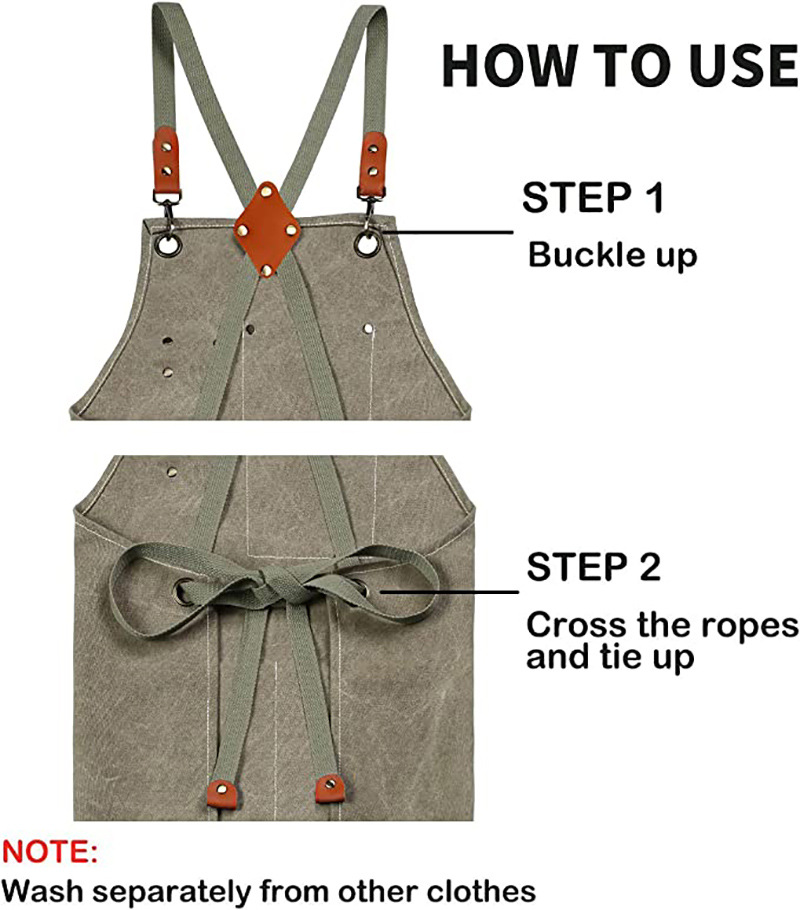 HOW TO USE

STEP 1
Buckle up

STEP 2
Cross the ropes and tie up

NOTE:
Wash separately from other clothes