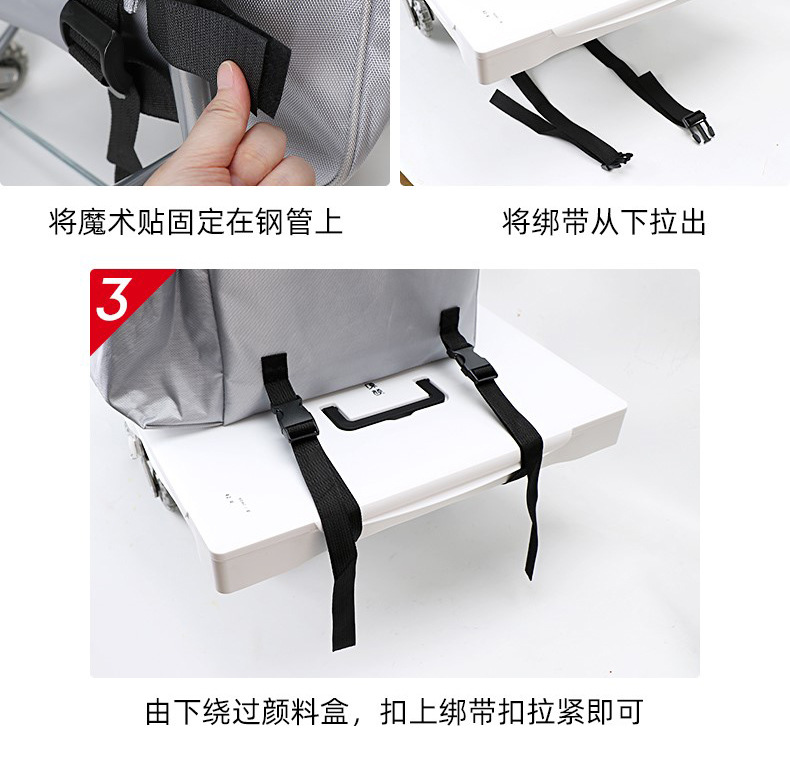 将魔术贴固定在钢管上

将绑带从下拉出

3

由下绕过颜料盒，扣上绑带扣拉紧即可