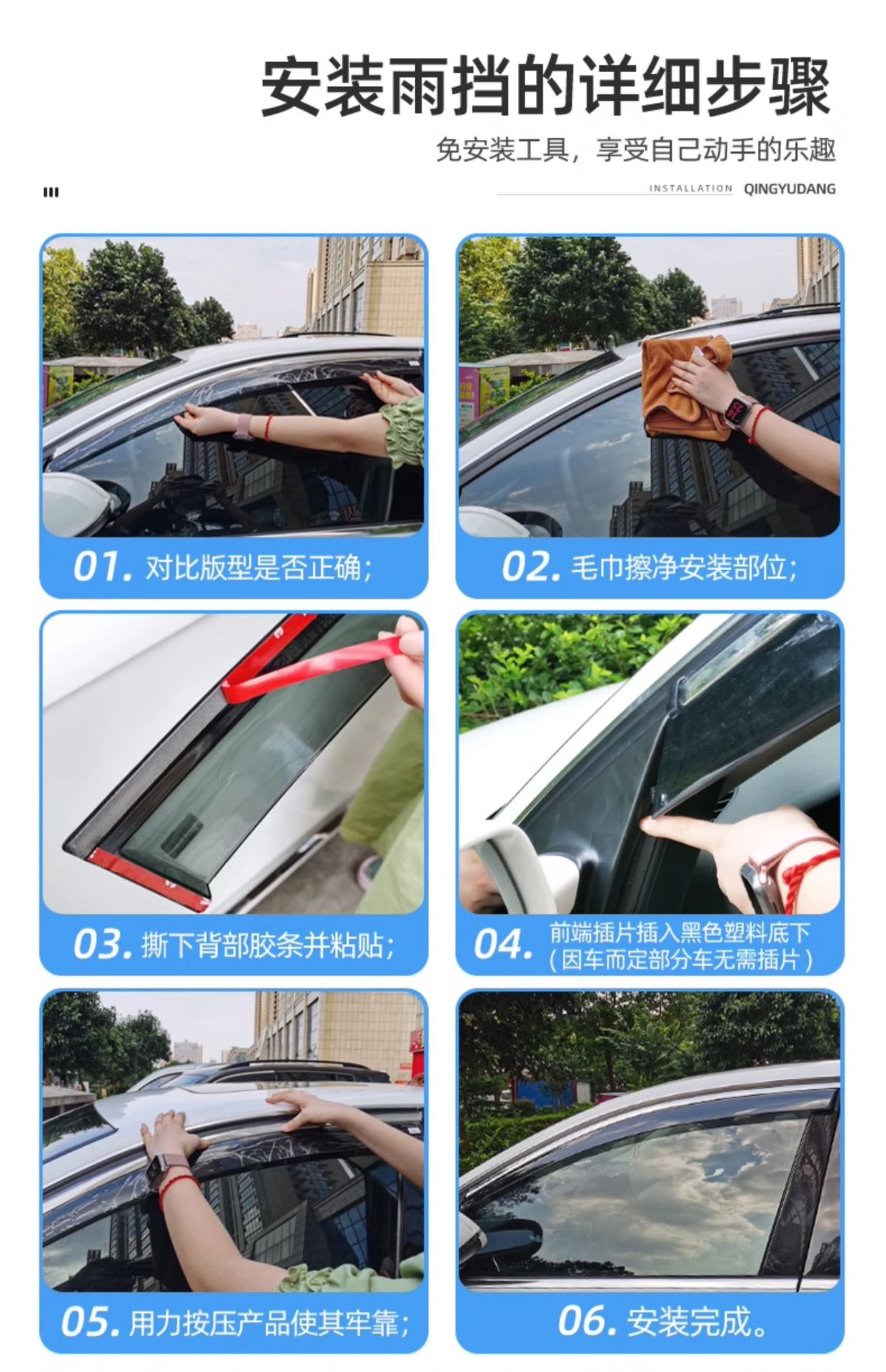 安装雨挡的详细步骤

免安装工具，享受自己动手的乐趣

INSTALLATION QINGYUDANG

01. 对比版型是否正确；

02. 毛巾擦净安装部位；

03. 撕下背部胶条并粘贴；

04. 前端插片插入黑色塑料底下（因车而定部分车无需插片）

05. 用力按压产品使其牢靠；

06. 安装完成。