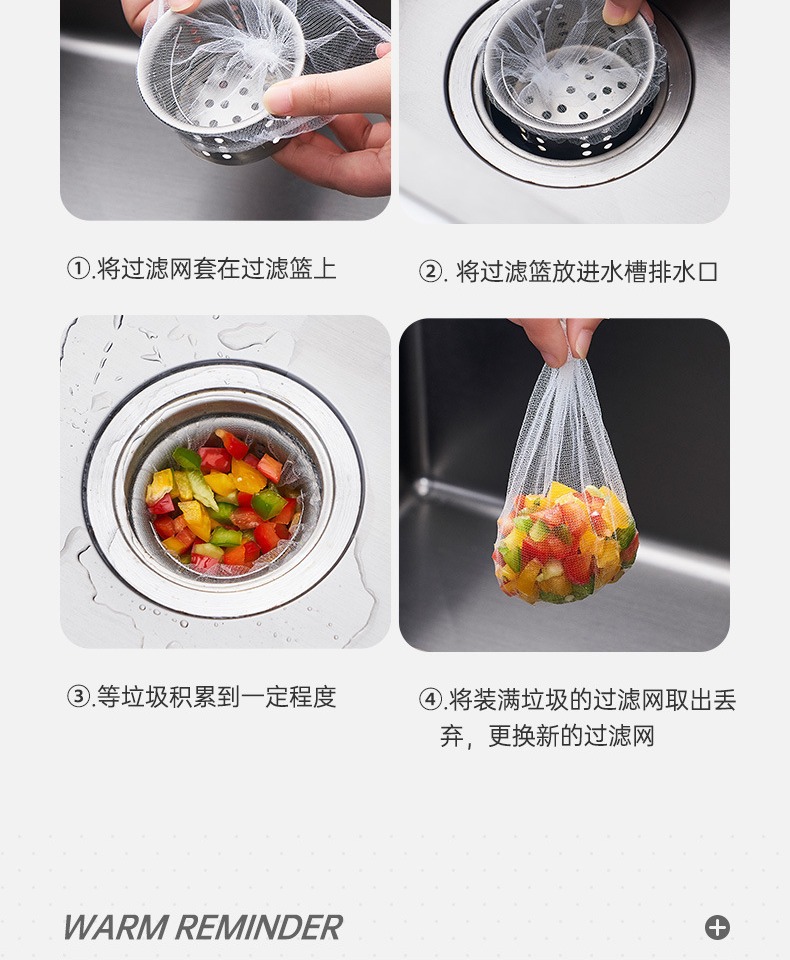 ①.将过滤网套在过滤篮上

②. 将过滤篮放进水槽排水口

③.等垃圾积累到一定程度

④.将装满垃圾的过滤网取出丢弃，更换新的过滤网

WARM REMINDER