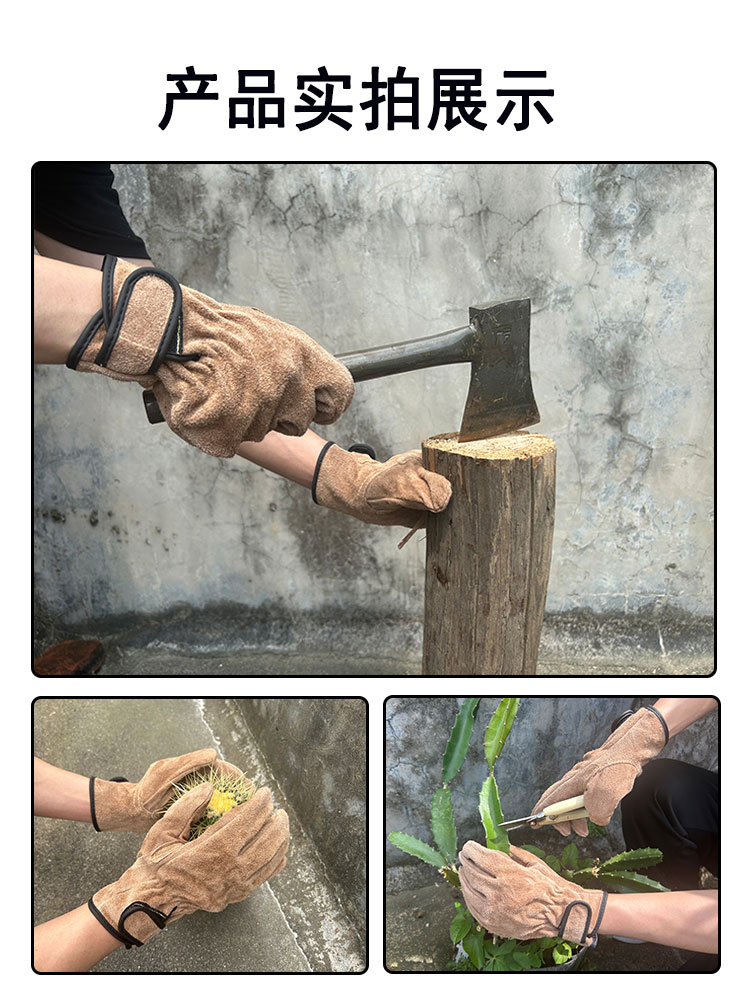 产品实拍展示