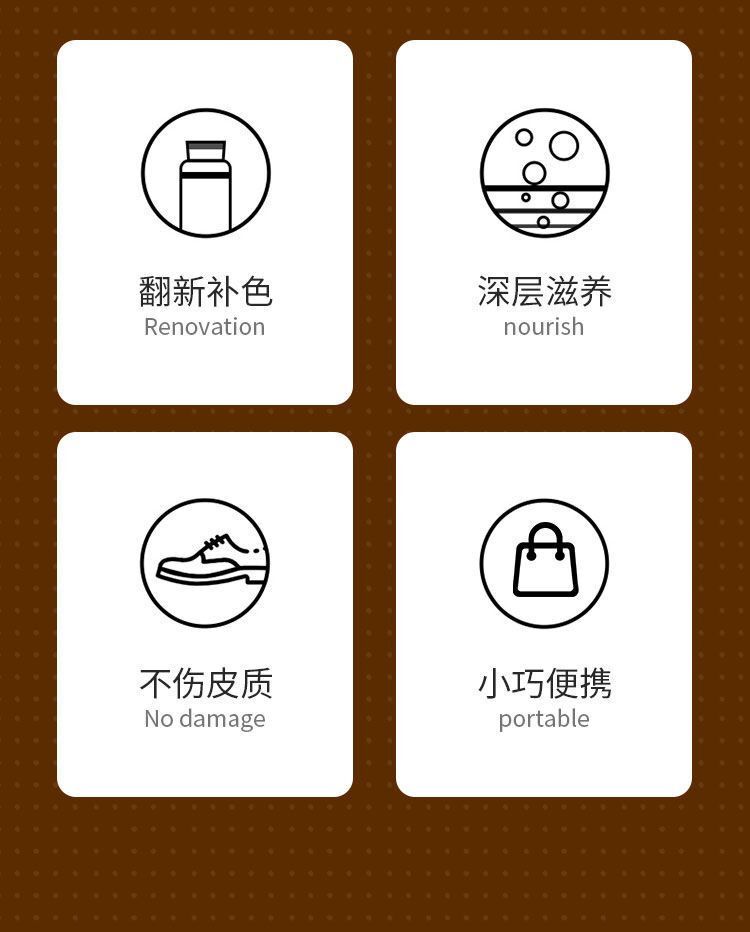 翻新补色
Renovation

深层滋养
nourish

不伤皮质
No damage

小巧便携
portable