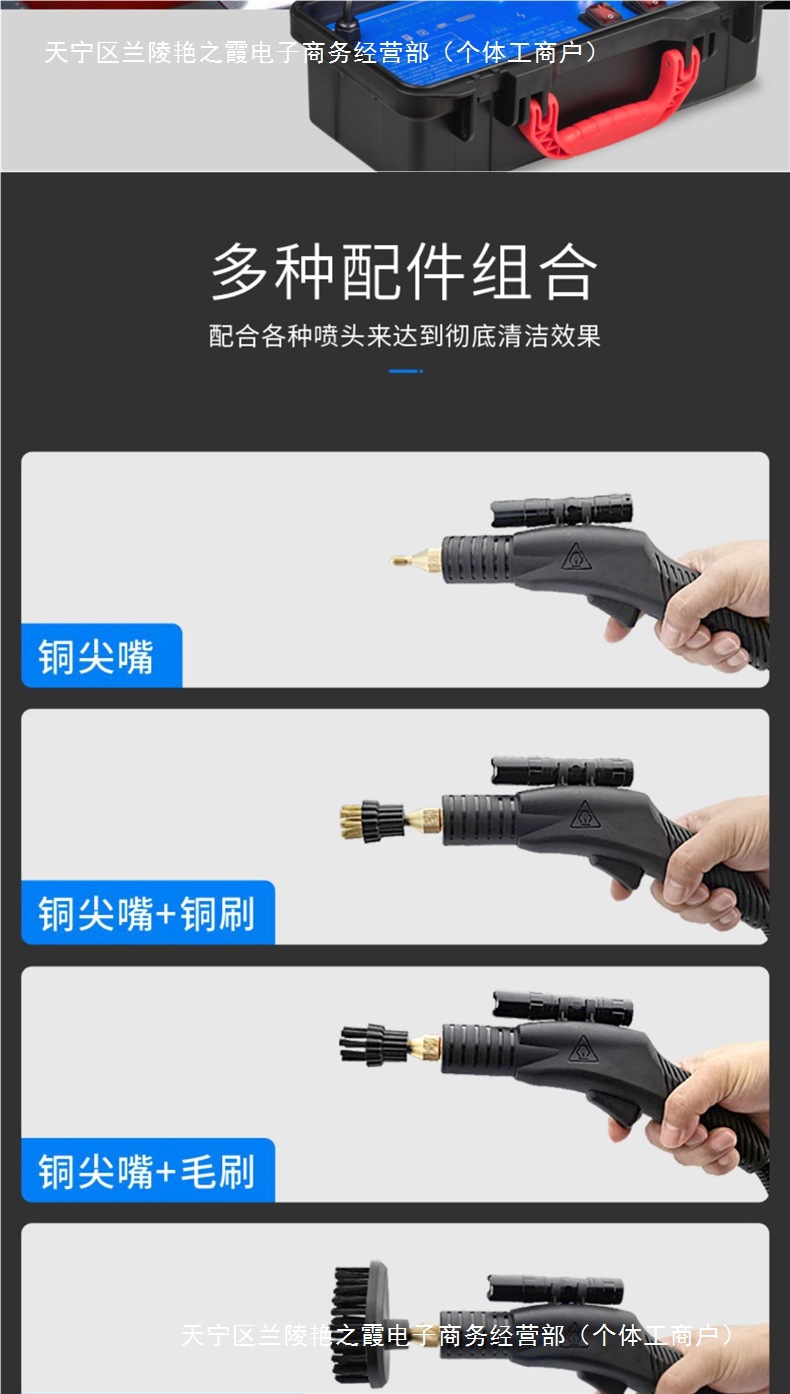 天宁区兰陵艳之霞电子商务经营部（个体工商户）

多种配件组合

配合各种喷头来达到彻底清洁效果

铜尖嘴

铜尖嘴+铜刷

铜尖嘴+毛刷

天宁区兰陵艳之霞电子商务经营部（个体工商户）