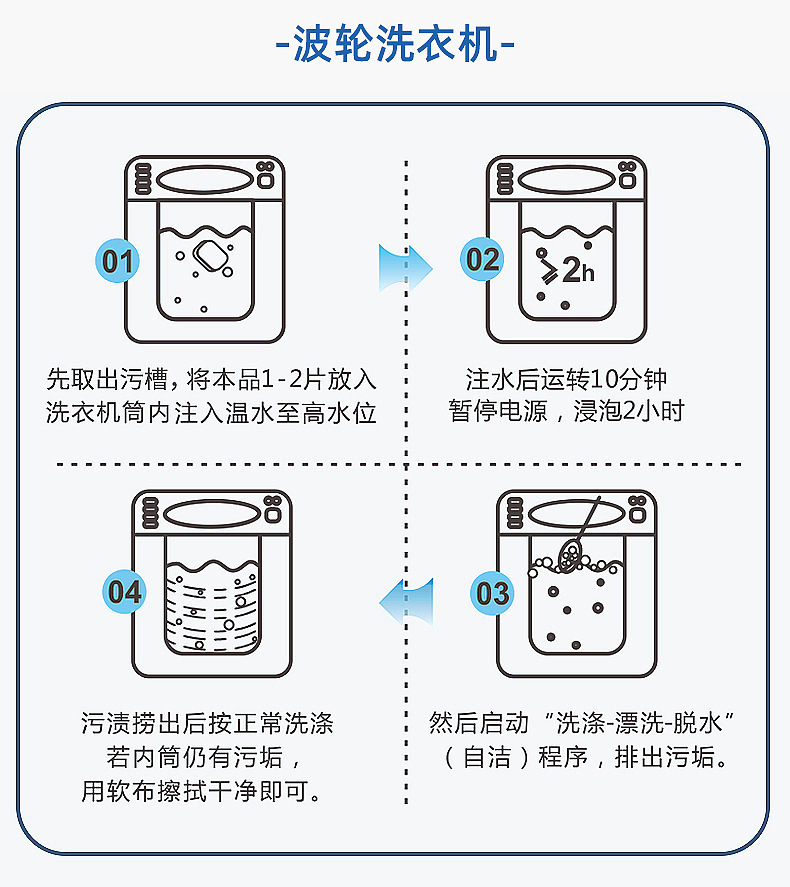 -波轮洗衣机-

01

先取出污槽，将本品1-2片放入洗衣机筒内注入温水至高水位

02

2h

注水后运转10分钟
暂停电源，浸泡2小时

03

然后启动“洗涤-漂洗-脱水”（自洁）程序，排出污垢。

04

污渍捞出后按正常洗涤
若内筒仍有污垢，
用软布擦拭干净即可。