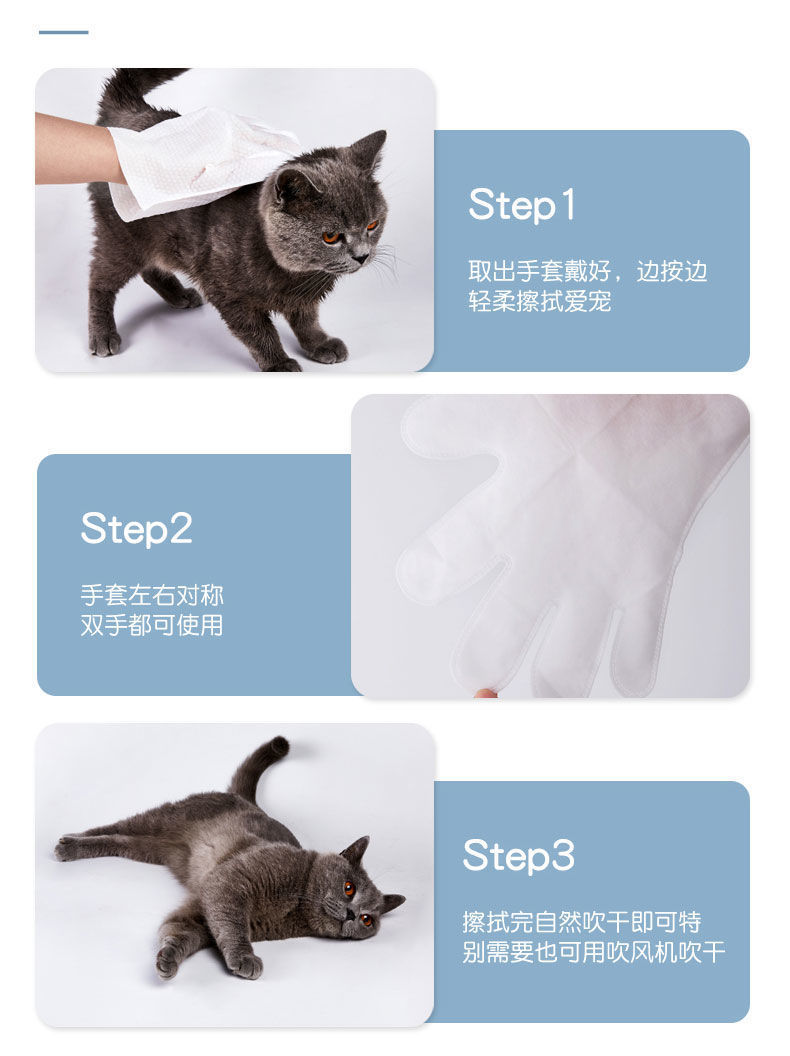 Step1

取出手套戴好，边按边轻柔擦拭爱宠

Step2

手套左右对称
双手都可使用

Step3

擦拭完自然吹干即可特别需要也可用吹风机吹干