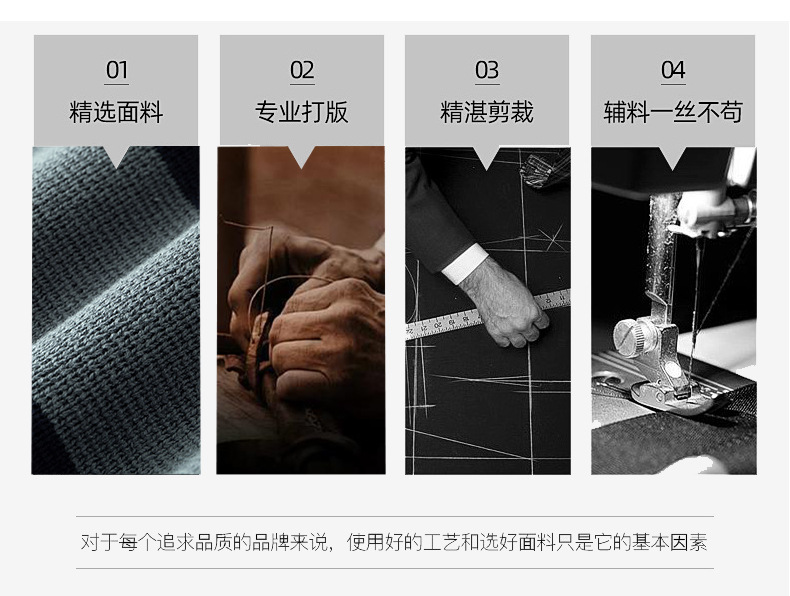 01
精选面料

02
专业打版

03
精湛剪裁

04
辅料一丝不苟

对于每个追求品质的品牌来说，使用好的工艺和选好面料只是它的基本因素