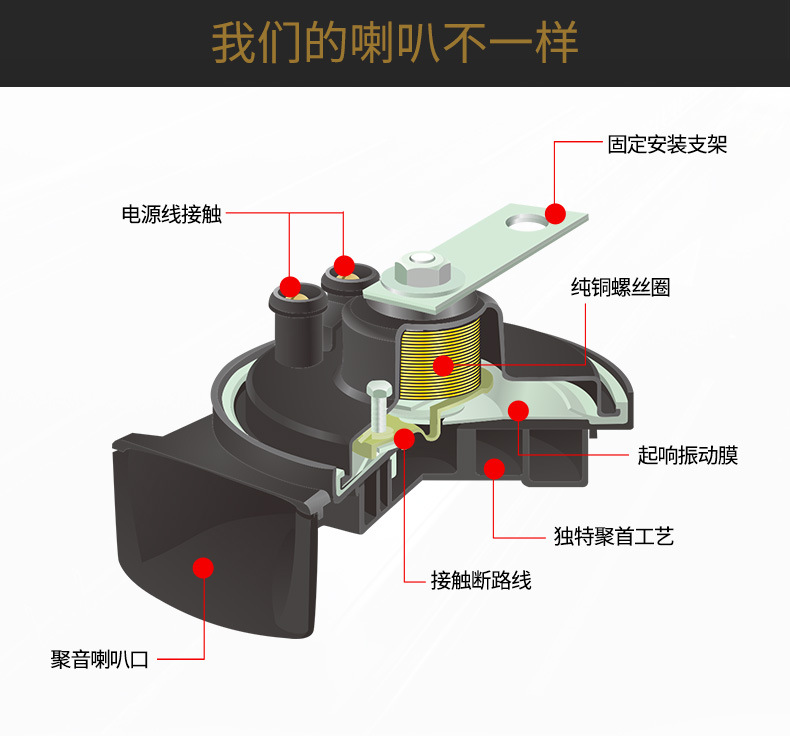 我们的喇叭不一样

固定安装支架

电源线接触

纯铜螺丝圈

起响振动膜

独特聚首工艺

接触断路线

聚音喇叭口