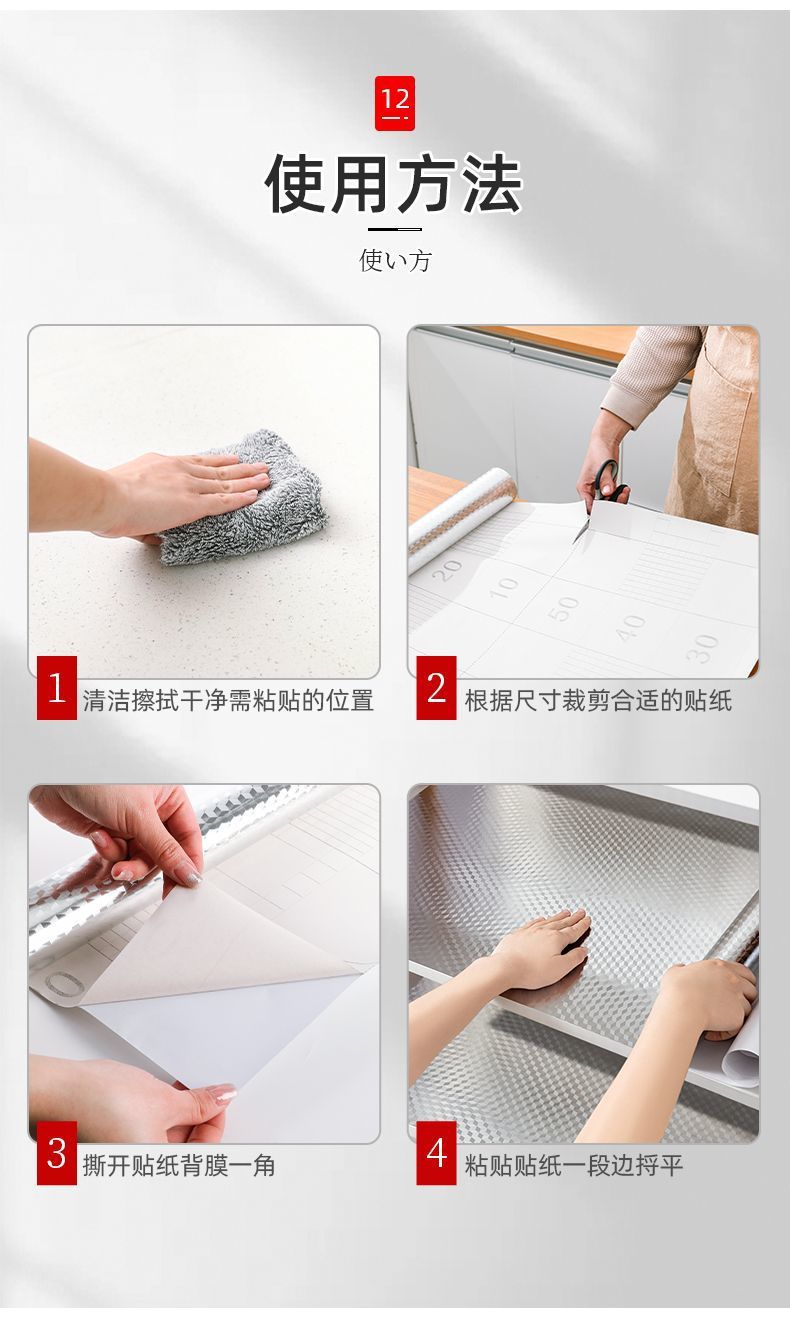 12

使用方法

使い方

20 10 50 40 30

1 清洁擦拭干净需粘贴的位置

2 根据尺寸裁剪合适的贴纸

3 撕开贴纸背膜一角

4 粘贴贴纸一段边捋平