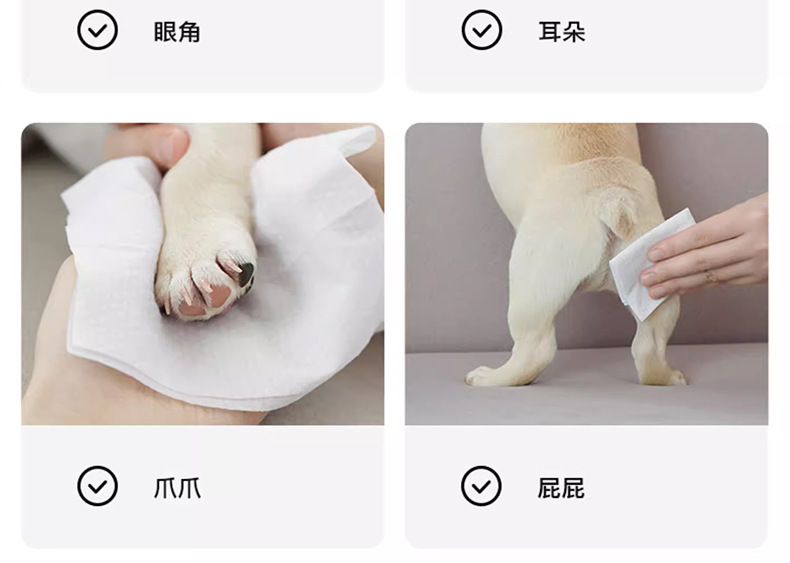 眼角

耳朵

爪爪

屁屁