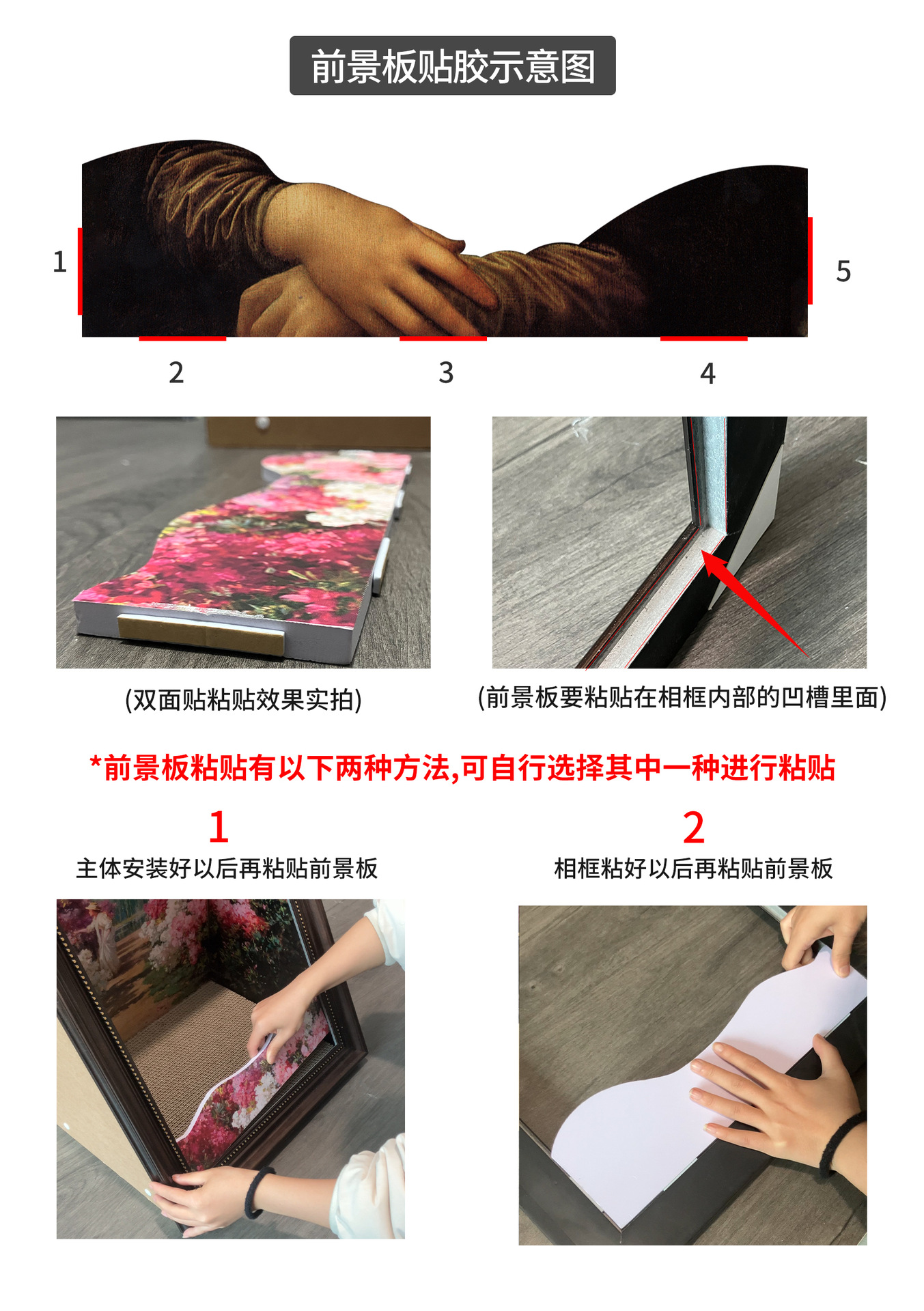 前景板贴胶示意图

1

5

2

3

4

(双面贴粘贴效果实拍)

(前景板要粘贴在相框内部的凹槽里面)

*前景板粘贴有以下两种方法,可自行选择其中一种进行粘贴

1
主体安装好以后再粘贴前景板

2
相框粘好以后再粘贴前景板