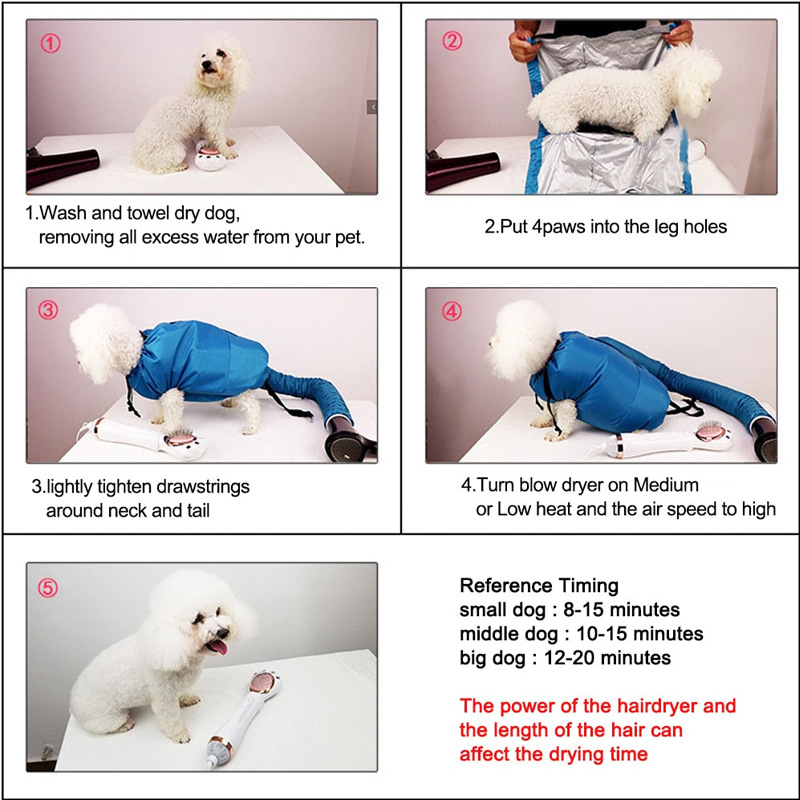 ①

1.Wash and towel dry dog, removing all excess water from your pet.

②

2.Put 4paws into the leg holes

③

3.lightly tighten drawstrings around neck and tail

④

4.Turn blow dryer on Medium or Low heat and the air speed to high

⑤

Reference Timing
small dog : 8-15 minutes
middle dog : 10-15 minutes
big dog : 12-20 minutes

The power of the hairdryer and the length of the hair can affect the drying time