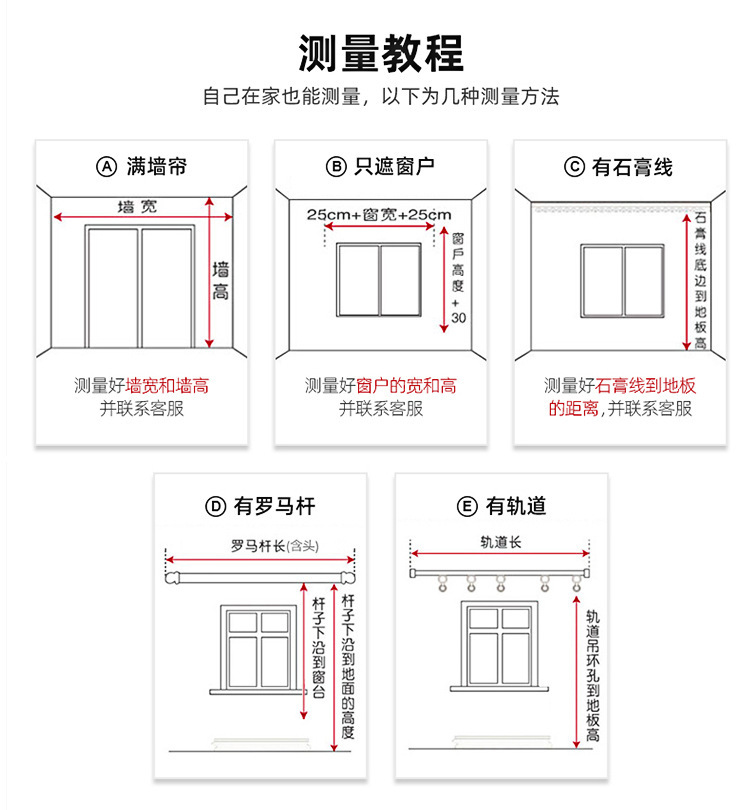 测量教程

自己在家也能测量，以下为几种测量方法

Ⓐ 满墙帘

墙宽

墙高

测量好墙宽和墙高
并联系客服

Ⓑ 只遮窗户

25cm+窗宽+25cm

窗户高度+30

测量好窗户的宽和高
并联系客服

Ⓒ 有石膏线

石膏线底边到地板高

测量好石膏线到地板的距离,并联系客服

Ⓓ 有罗马杆

罗马杆长(含头)

杆子下沿到窗台

杆子下沿到地面的高度

Ⓔ 有轨道

轨道长

轨道吊环孔到地板高