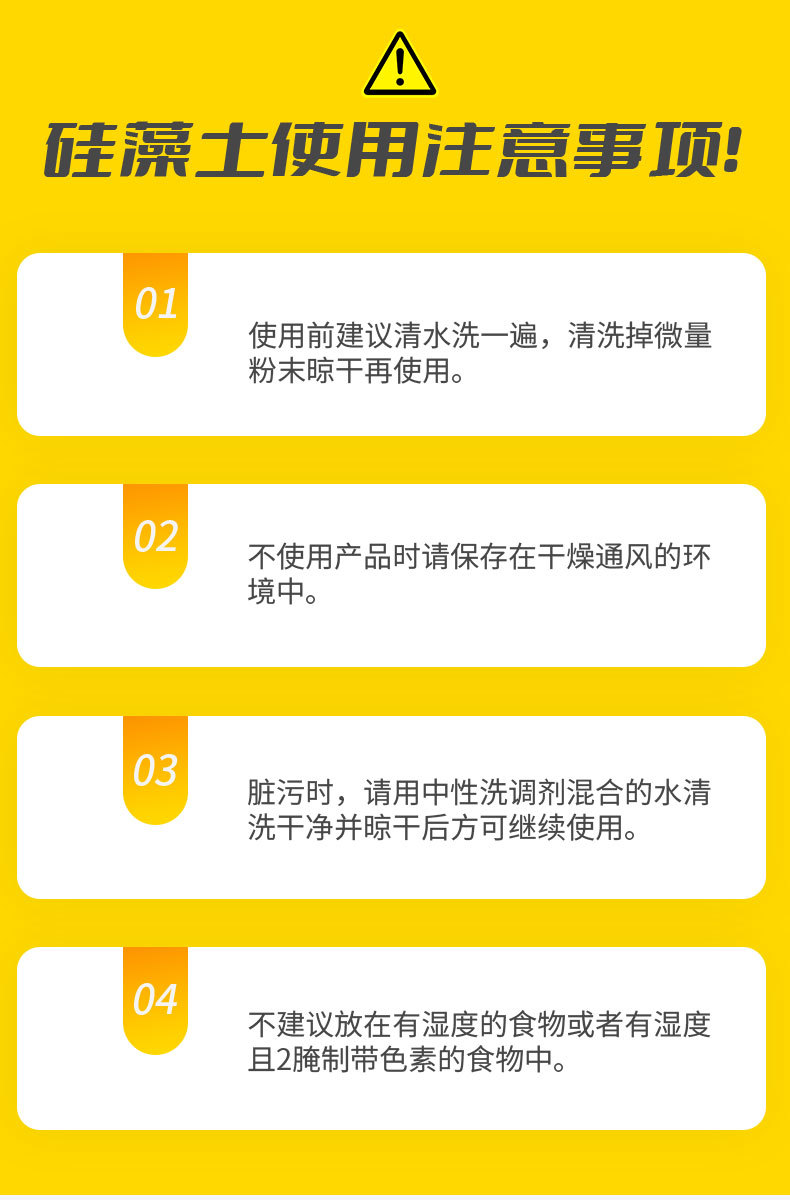 硅藻土使用注意事项!

01

使用前建议清水洗一遍，清洗掉微量粉末晾干再使用。

02

不使用产品时请保存在干燥通风的环境中。

03

脏污时，请用中性洗调剂混合的水清洗干净并晾干后方可继续使用。

04

不建议放在有湿度的食物或者有湿度且2腌制带色素的食物中。