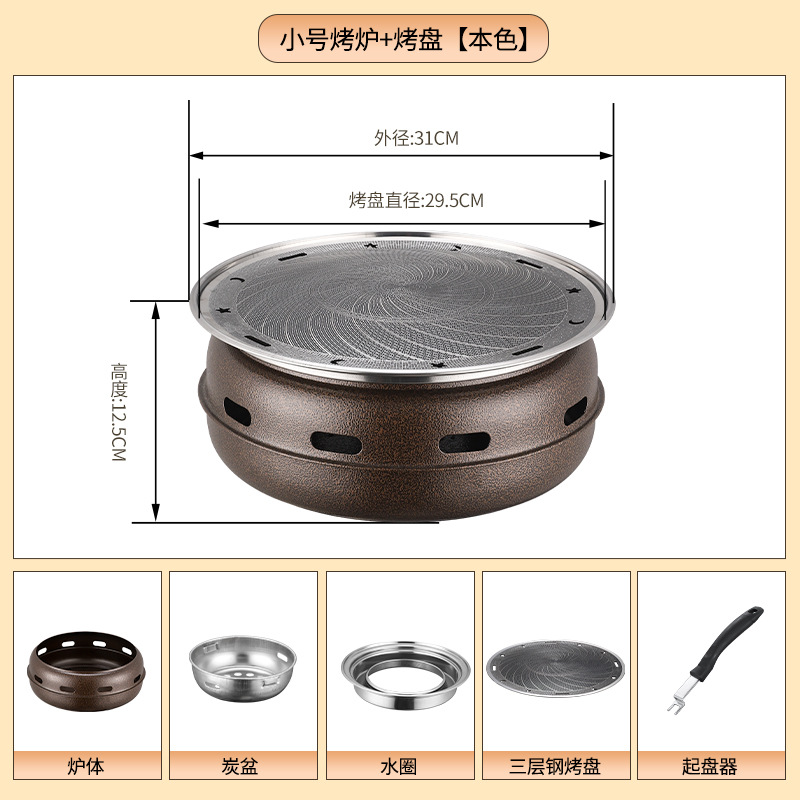 小号烤炉+烤盘【本色】

外径:31CM

烤盘直径:29.5CM

高度:12.5CM

炉体

炭盆

水圈

三层钢烤盘

起盘器