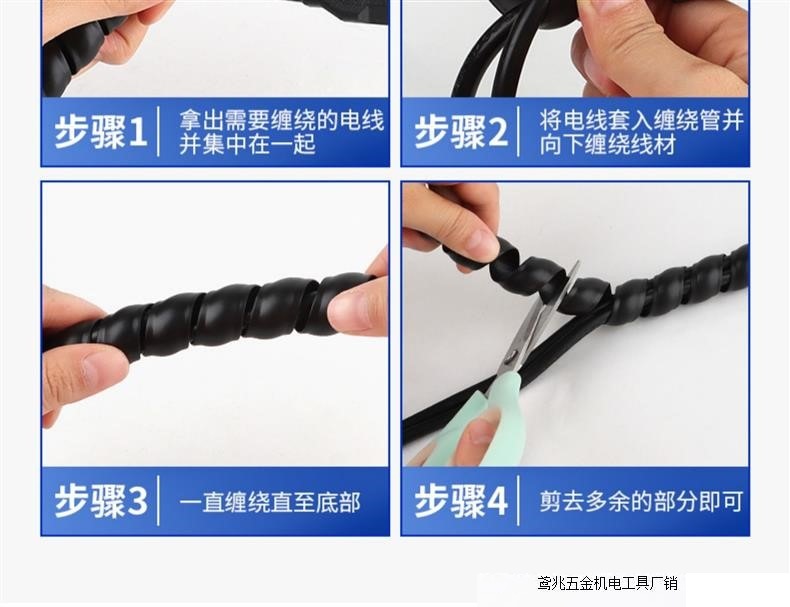 步骤1 拿出需要缠绕的电线并集中在一起

步骤2 将电线套入缠绕管并向下缠绕线材

步骤3 一直缠绕直至底部

步骤4 剪去多余的部分即可

鸢兆五金机电工具厂销