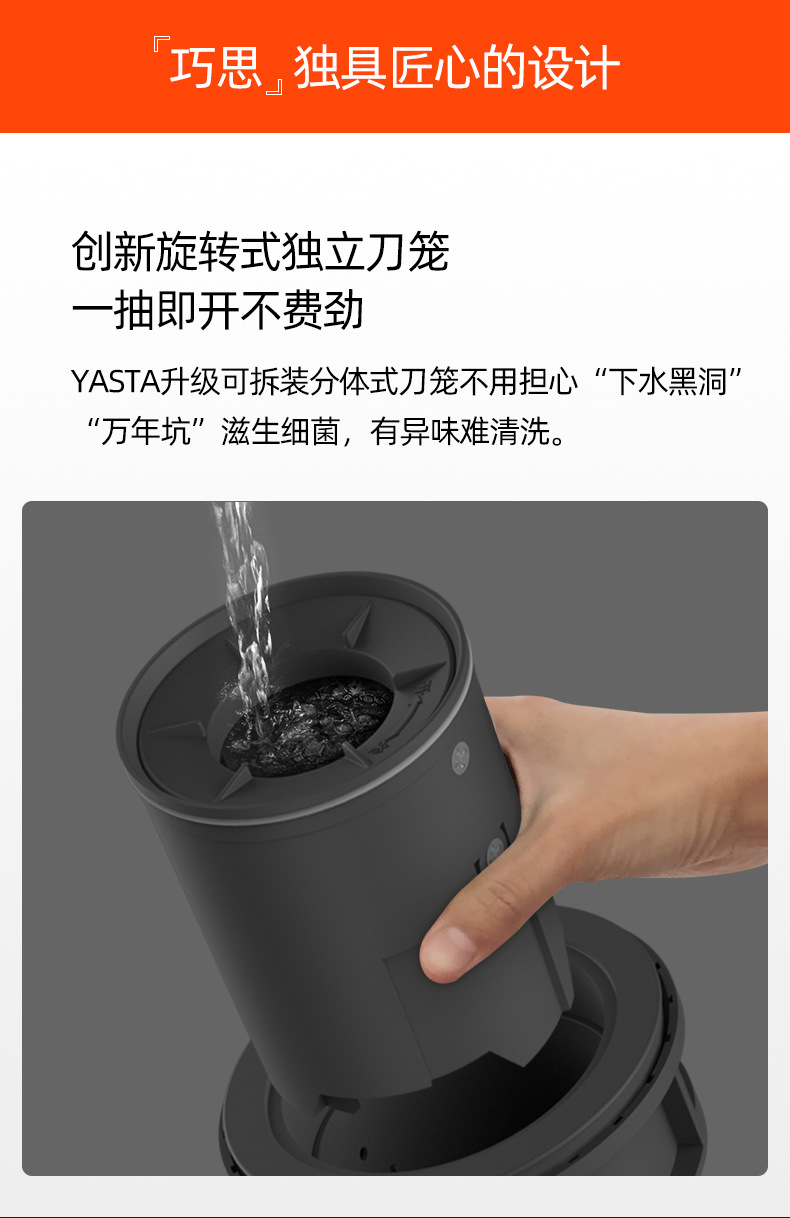 『巧思』独具匠心的设计

创新旋转式独立刀笼
一抽即开不费劲

YASTA升级可拆装分体式刀笼不用担心“下水黑洞”“万年坑”滋生细菌，有异味难清洗。