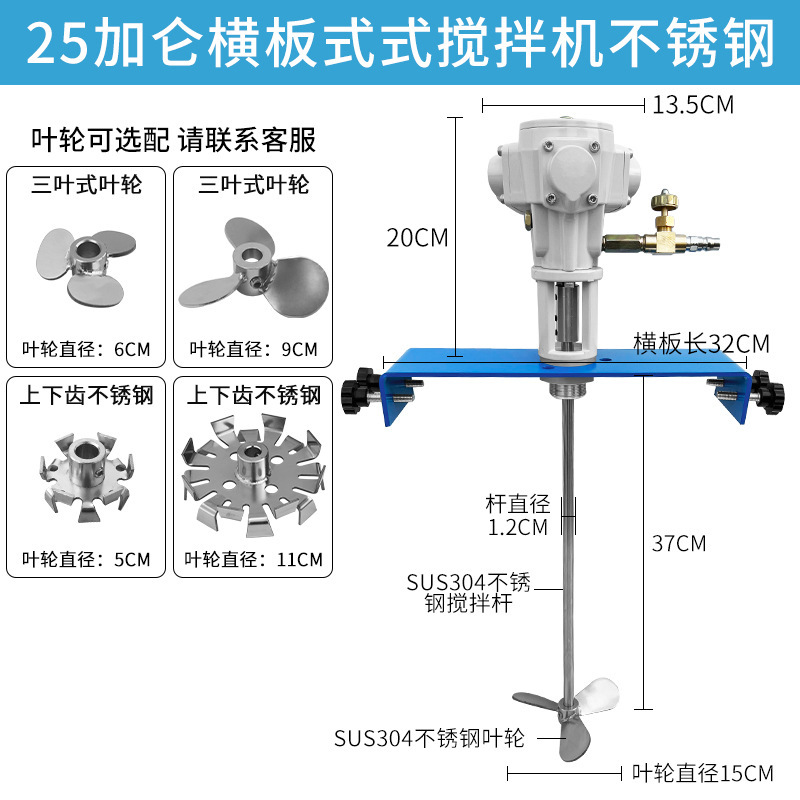 25加仑横板式式搅拌机不锈钢

叶轮可选配 请联系客服

三叶式叶轮

叶轮直径：6CM

三叶式叶轮

叶轮直径：9CM

上下齿不锈钢

叶轮直径：5CM

上下齿不锈钢

叶轮直径：11CM

13.5CM

20CM

横板长32CM

杆直径
1.2CM

37CM

SUS304不锈钢搅拌杆

SUS304不锈钢叶轮

叶轮直径15CM