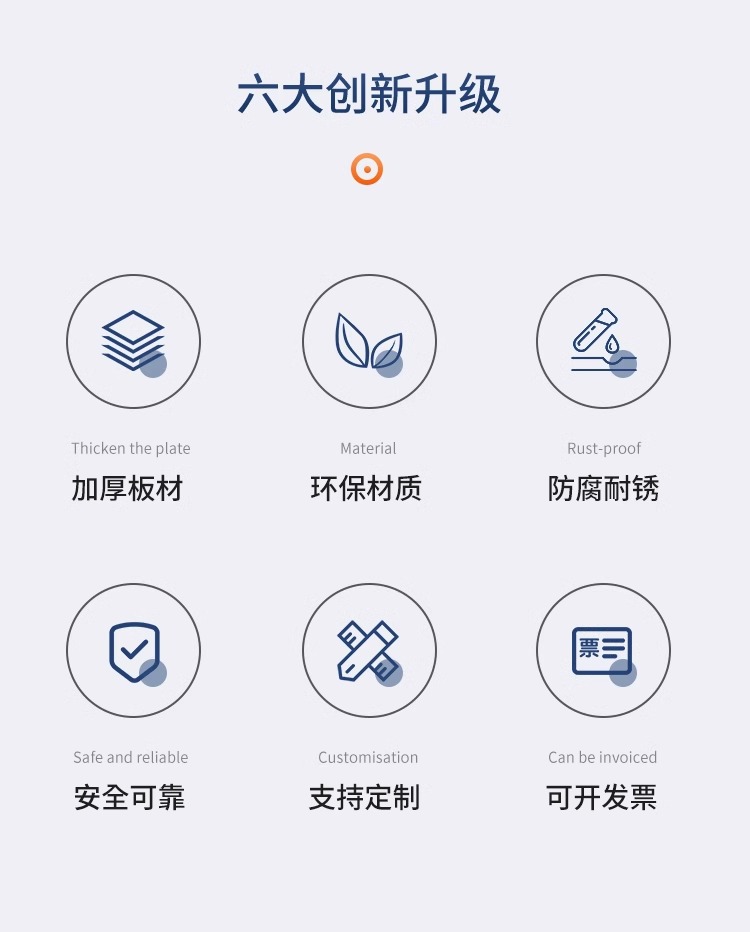 六大创新升级

Thicken the plate
加厚板材

Material
环保材质

Rust-proof
防腐耐锈

Safe and reliable
安全可靠

Customisation
支持定制

Can be invoiced
可开发票