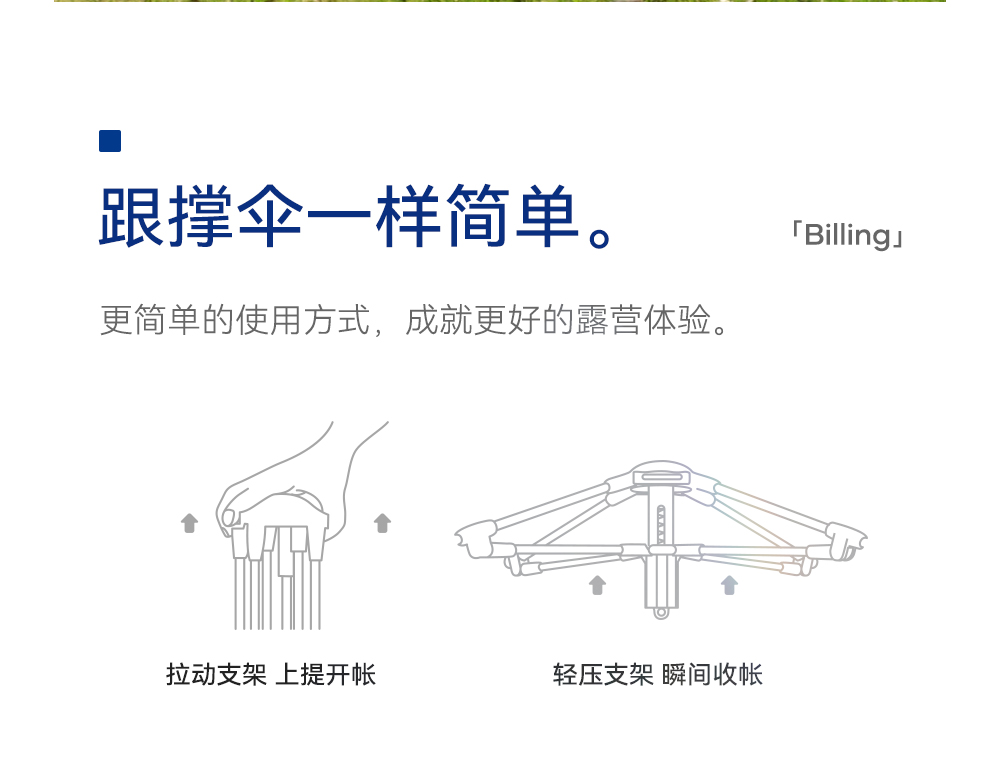 跟撑伞一样简单。

「Billing」

更简单的使用方式，成就更好的露营体验。

拉动支架 上提开帐

轻压支架 瞬间收帐