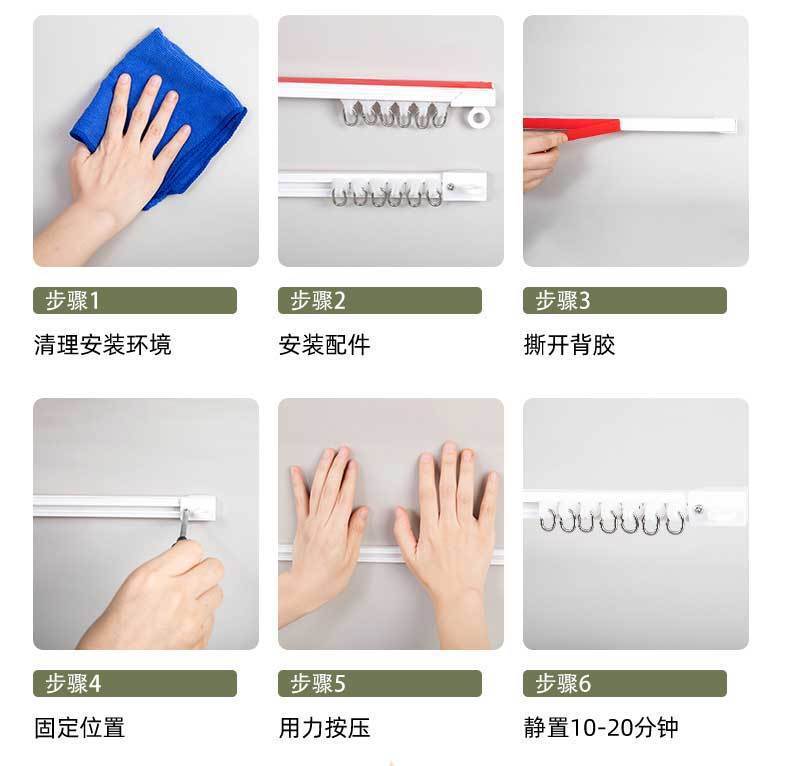 步骤1
清理安装环境

步骤2
安装配件

步骤3
撕开背胶

步骤4
固定位置

步骤5
用力按压

步骤6
静置10-20分钟