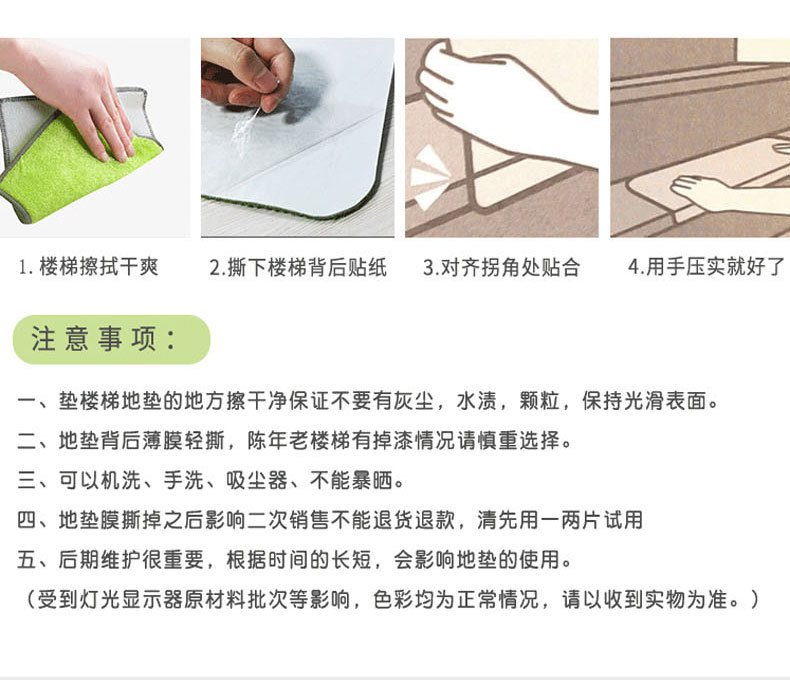 1. 楼梯擦拭干爽

2.撕下楼梯背后贴纸

3.对齐拐角处贴合

4.用手压实就好了

注意事项：

一、垫楼梯地垫的地方擦干净保证不要有灰尘，水渍，颗粒，保持光滑表面。

二、地垫背后薄膜轻撕，陈年老楼梯有掉漆情况请慎重选择。

三、可以机洗、手洗、吸尘器、不能暴晒。

四、地垫膜撕掉之后影响二次销售不能退货退款，清先用一两片试用

五、后期维护很重要，根据时间的长短，会影响地垫的使用。

（受到灯光显示器原材料批次等影响，色彩均为正常情况，请以收到实物为准。）