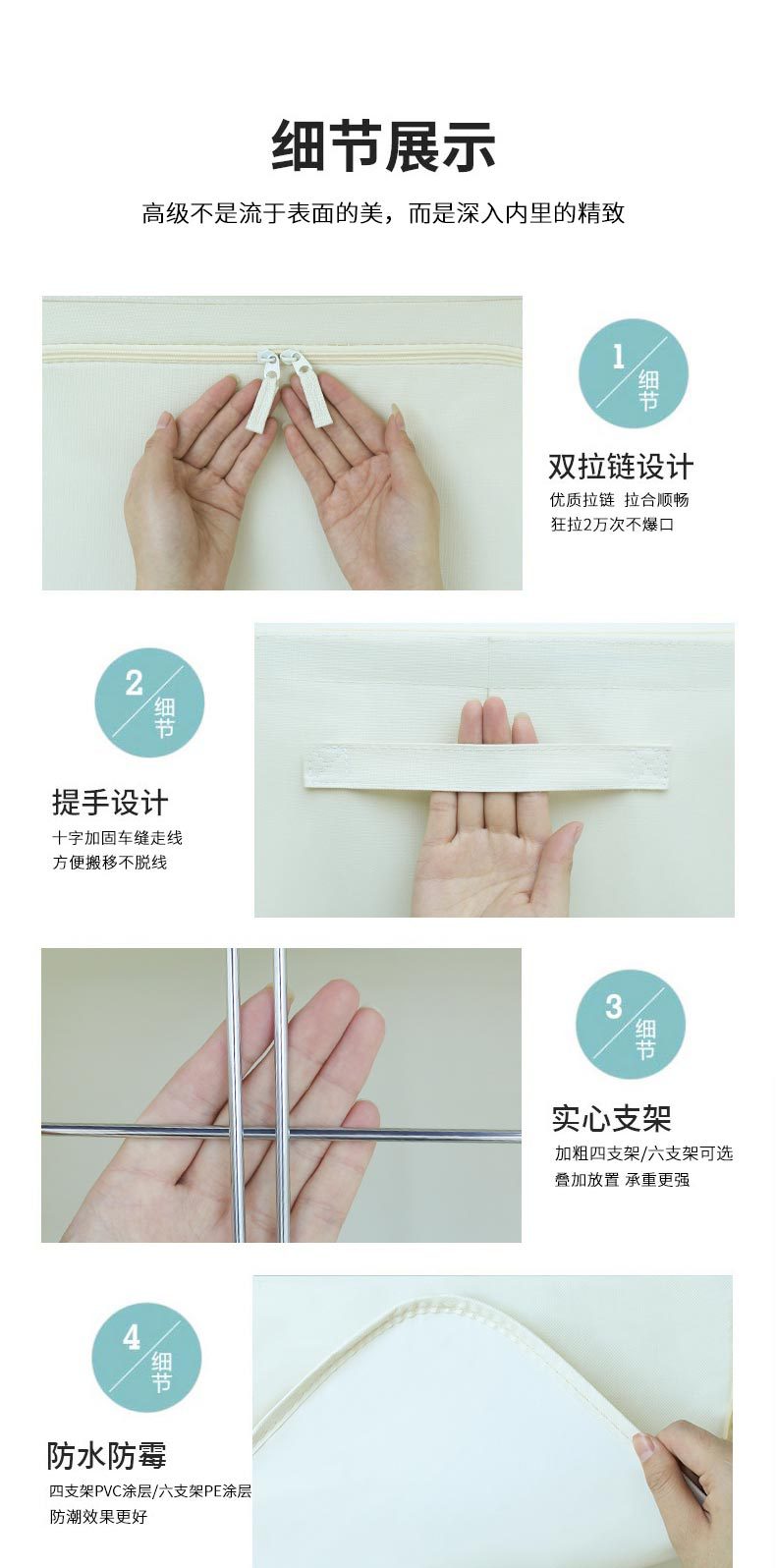 细节展示

高级不是流于表面的美，而是深入内里的精致

1 细节

双拉链设计

优质拉链 拉合顺畅
狂拉2万次不爆口

2 细节

提手设计

十字加固车缝走线
方便搬移不脱线

3 细节

实心支架

加粗四支架/六支架可选
叠加放置 承重更强

4 细节

防水防霉

四支架PVC涂层/六支架PE涂层
防潮效果更好