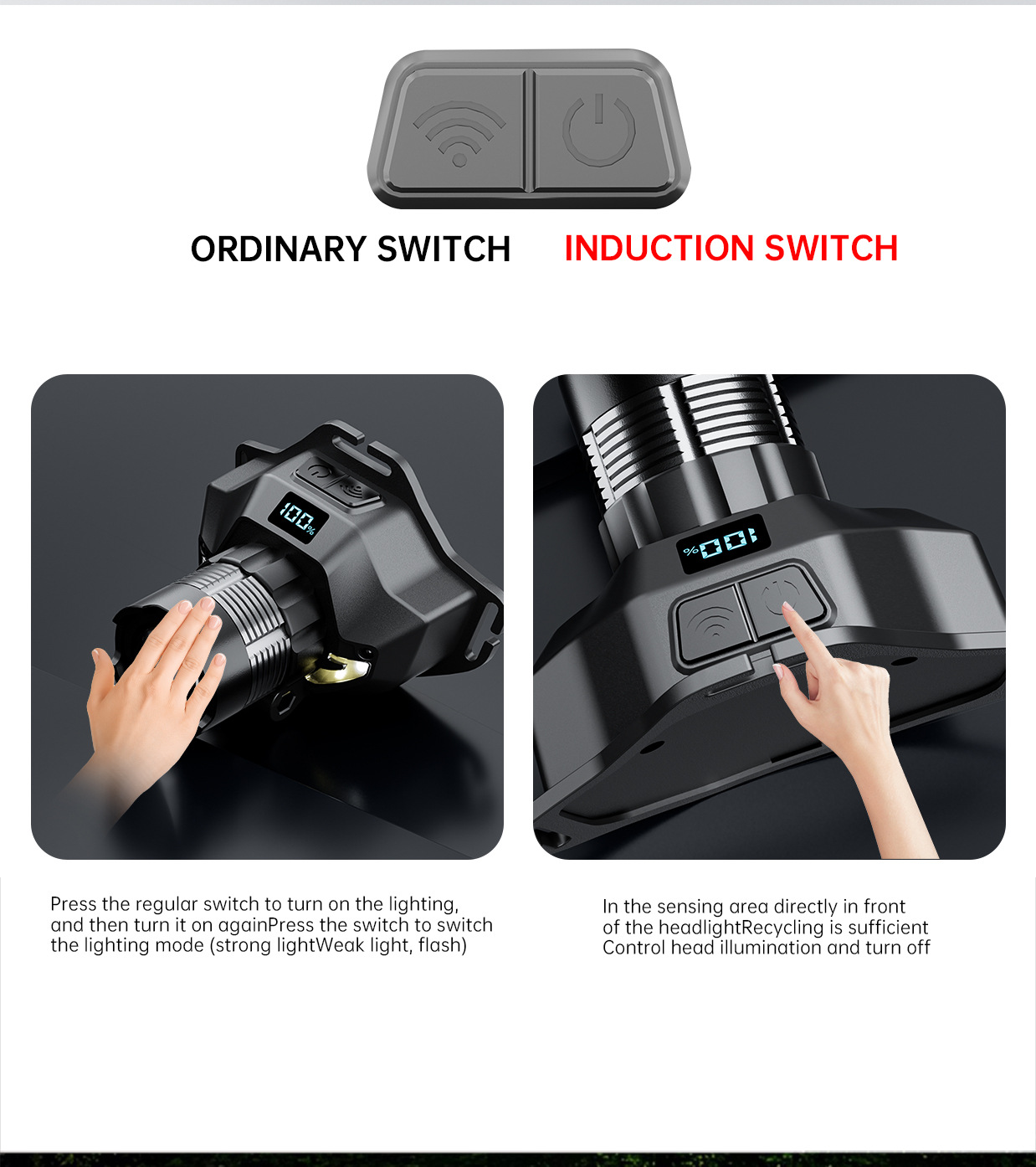 ORDINARY SWITCH INDUCTION SWITCH

100%

100%

Press the regular switch to turn on the lighting, and then turn it on againPress the switch to switch the lighting mode (strong lightWeak light, flash)

In the sensing area directly in front of the headlightRecycling is sufficient Control head illumination and turn off