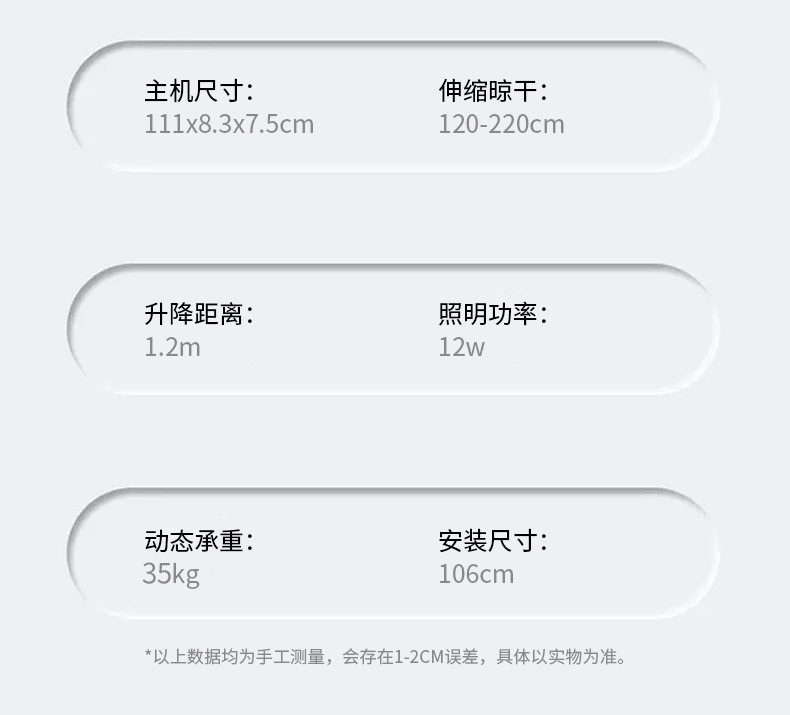 主机尺寸:
111x8.3x7.5cm

伸缩晾干:
120-220cm

升降距离:
1.2m

照明功率:
12w

动态承重:
35kg

安装尺寸:
106cm

*以上数据均为手工测量，会存在1-2CM误差，具体以实物为准。