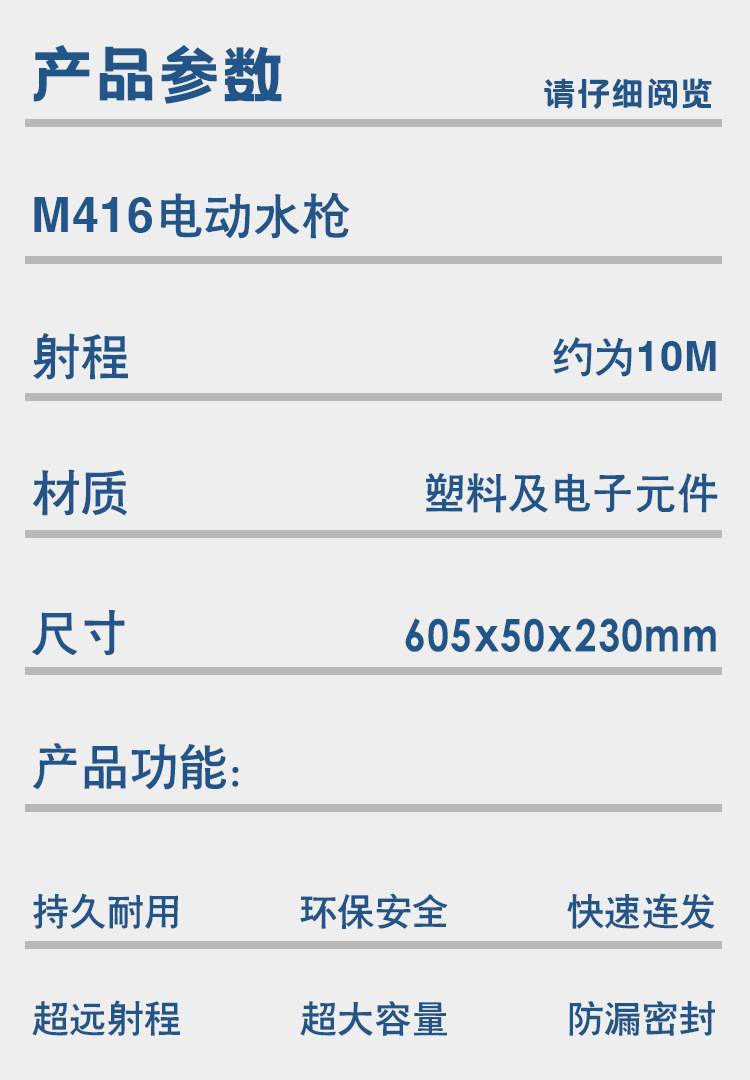 产品参数

请仔细阅览

M416电动水枪

射程

约为10M

材质

塑料及电子元件

尺寸

605x50x230mm

产品功能:

持久耐用 环保安全 快速连发

超远射程 超大容量 防漏密封