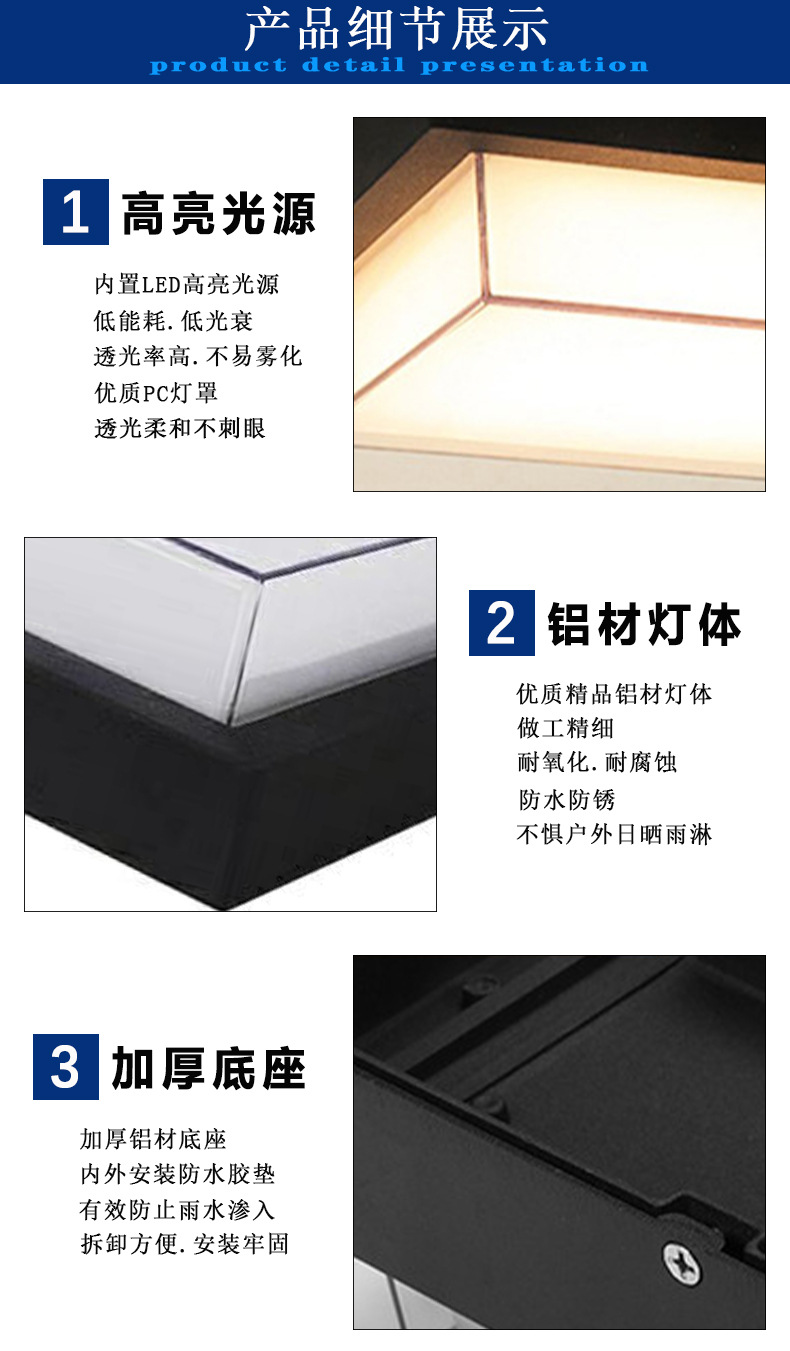 产品细节展示
product detail presentation

1 高亮光源

内置LED高亮光源
低能耗.低光衰
透光率高.不易雾化
优质PC灯罩
透光柔和不刺眼

2 铝材灯体

优质精品铝材灯体
做工精细
耐氧化.耐腐蚀
防水防锈
不惧户外日晒雨淋

3 加厚底座

加厚铝材底座
内外安装防水胶垫
有效防止雨水渗入
拆卸方便.安装牢固