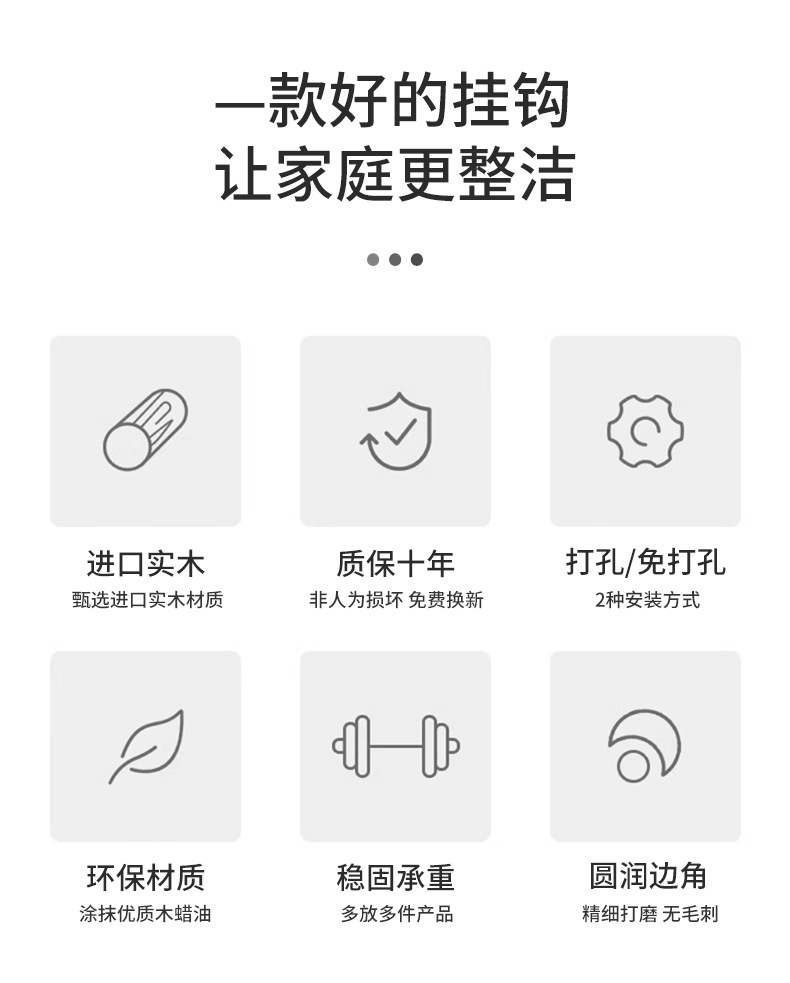 一款好的挂钩
让家庭更整洁

进口实木
甄选进口实木材质

质保十年
非人为损坏 免费换新

打孔/免打孔
2种安装方式

环保材质
涂抹优质木蜡油

稳固承重
多放多件产品

圆润边角
精细打磨 无毛刺