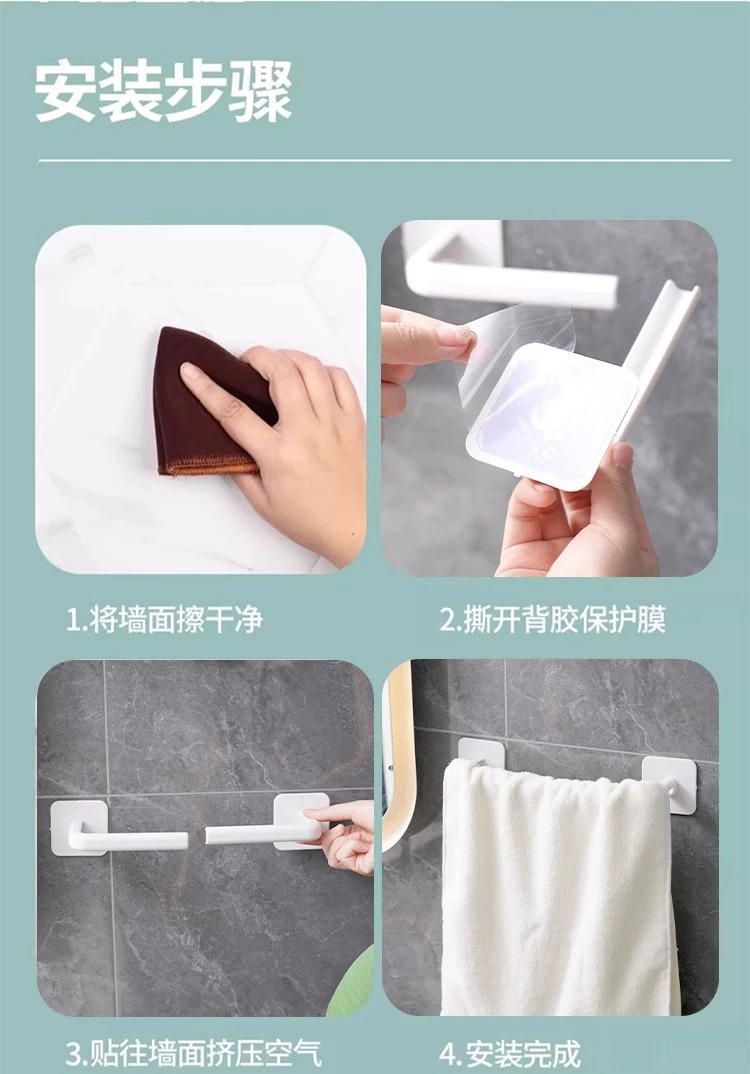 安装步骤

1.将墙面擦干净

2.撕开背胶保护膜

3.贴往墙面挤压空气

4.安装完成