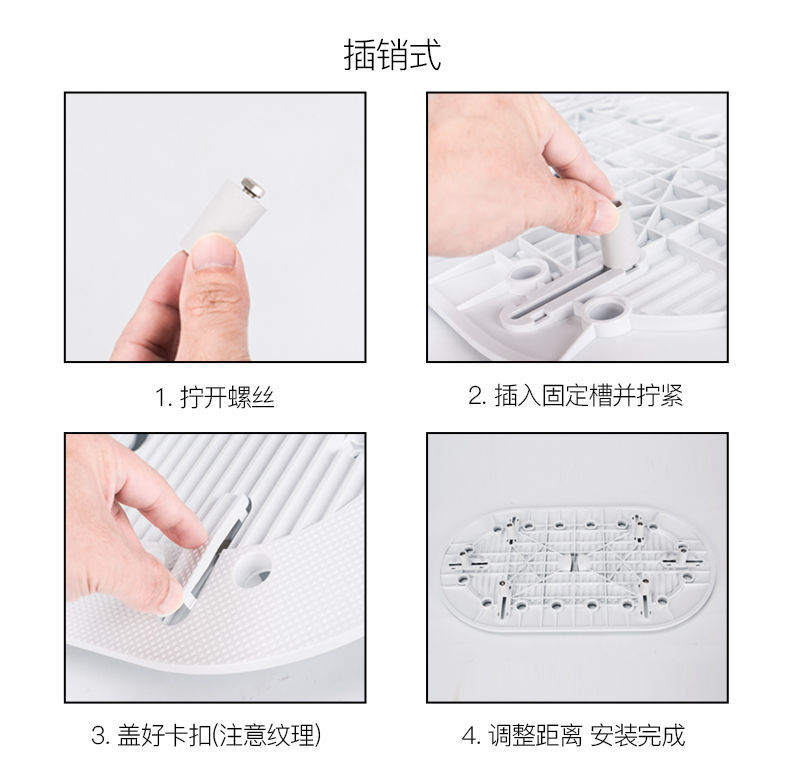 插销式

1. 拧开螺丝

2. 插入固定槽并拧紧

3. 盖好卡扣(注意纹理)

4. 调整距离 安装完成