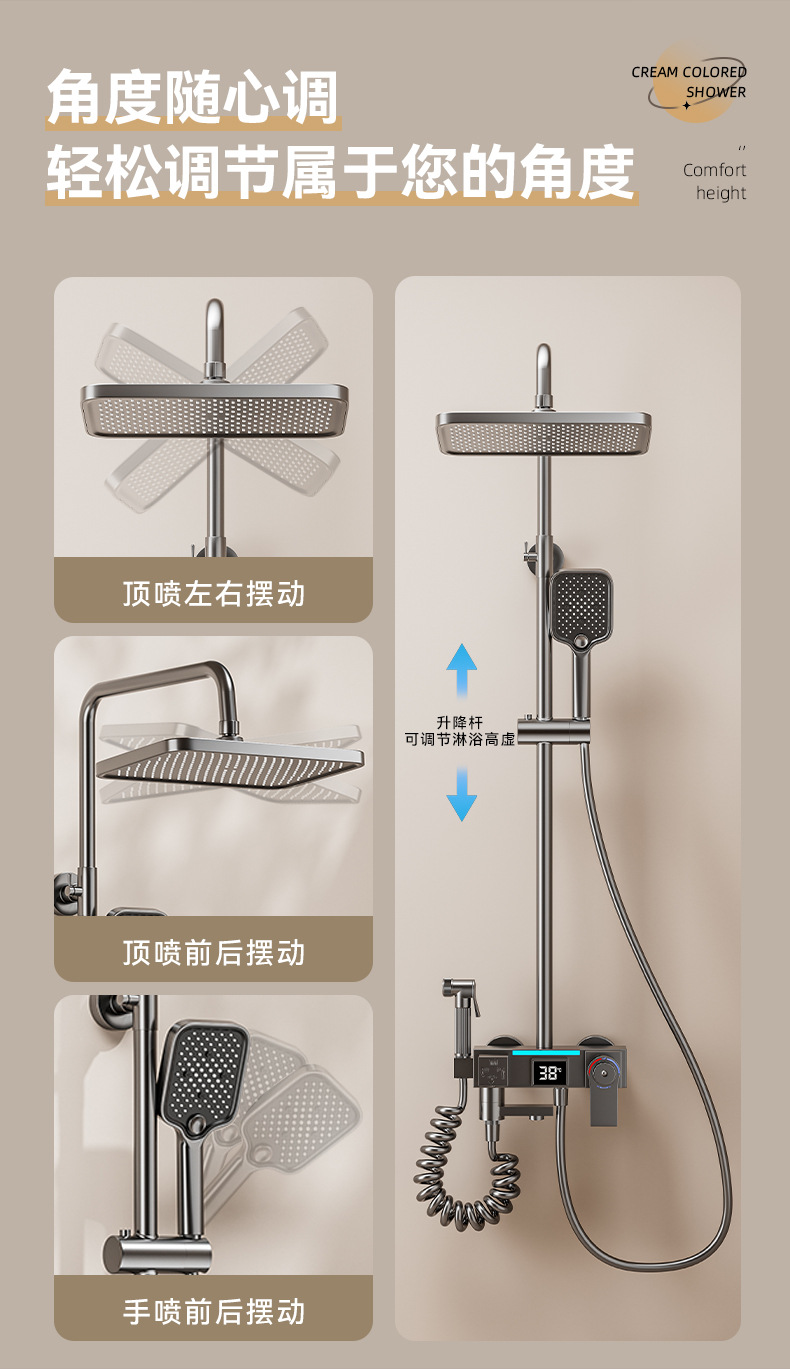 角度随心调
轻松调节属于您的角度

CREAM COLORED
SHOWER

,,
Comfort
height

顶喷左右摆动

顶喷前后摆动

手喷前后摆动

升降杆
可调节淋浴高虚

38°