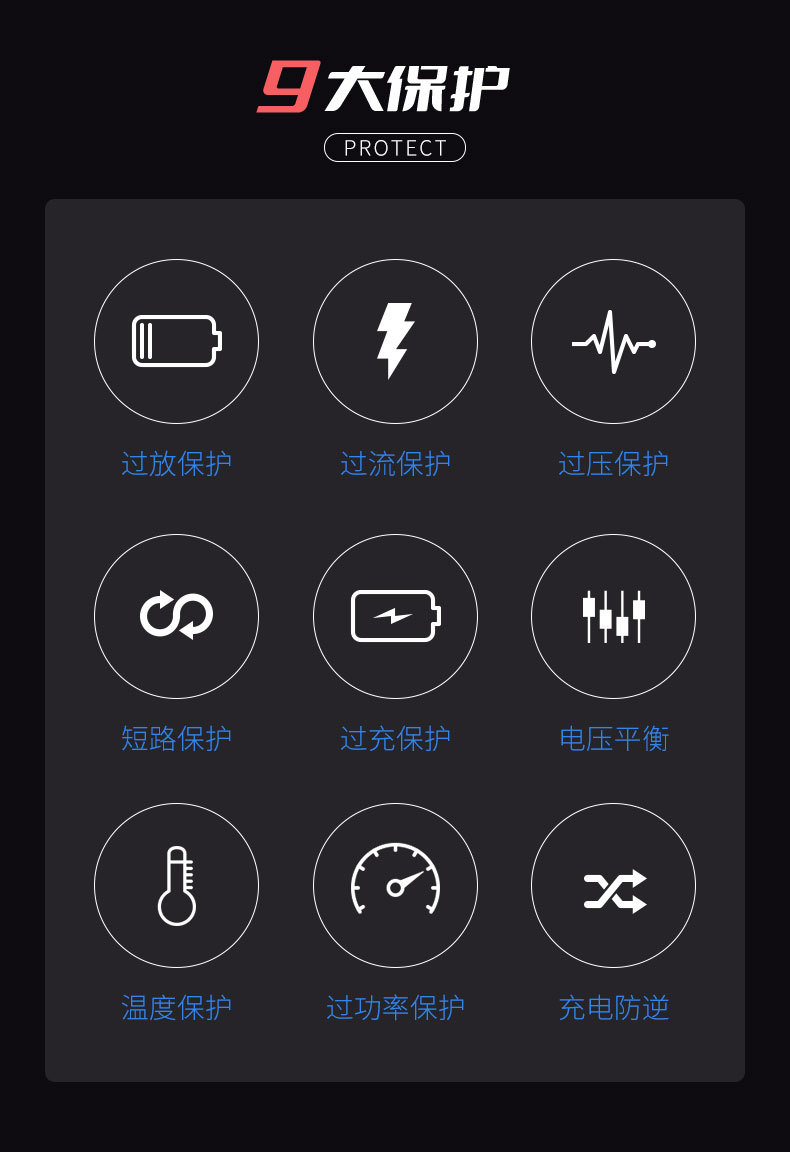 9大保护

PROTECT

过放保护

过流保护

过压保护

短路保护

过充保护

电压平衡

温度保护

过功率保护

充电防逆