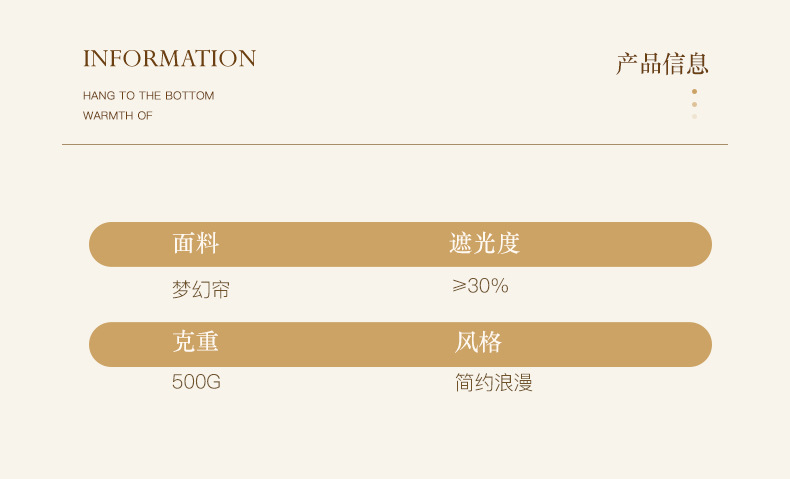 INFORMATION

HANG TO THE BOTTOM
WARMTH OF

产品信息

| 面料 | 遮光度 |
|---|---|
| 梦幻帘 | ≥30% |
| 克重 | 风格 |
| 500G | 简约浪漫 |