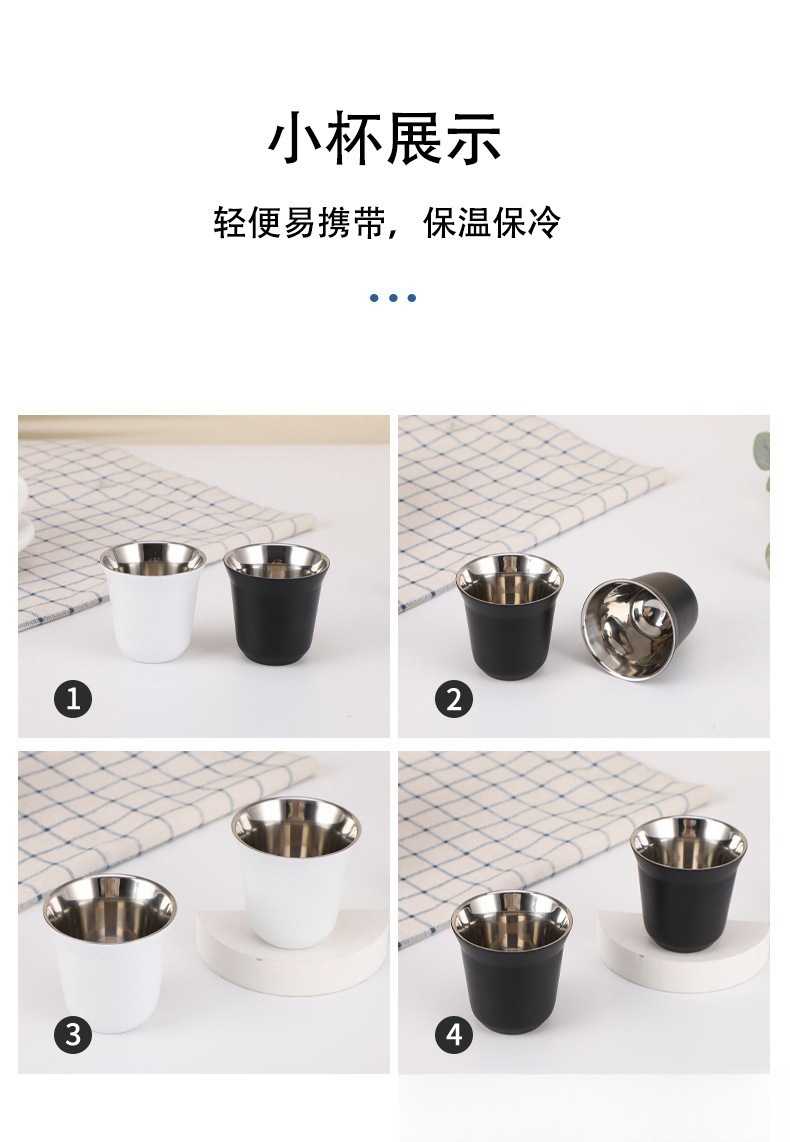 小杯展示

轻便易携带，保温保冷

1

2

3

4