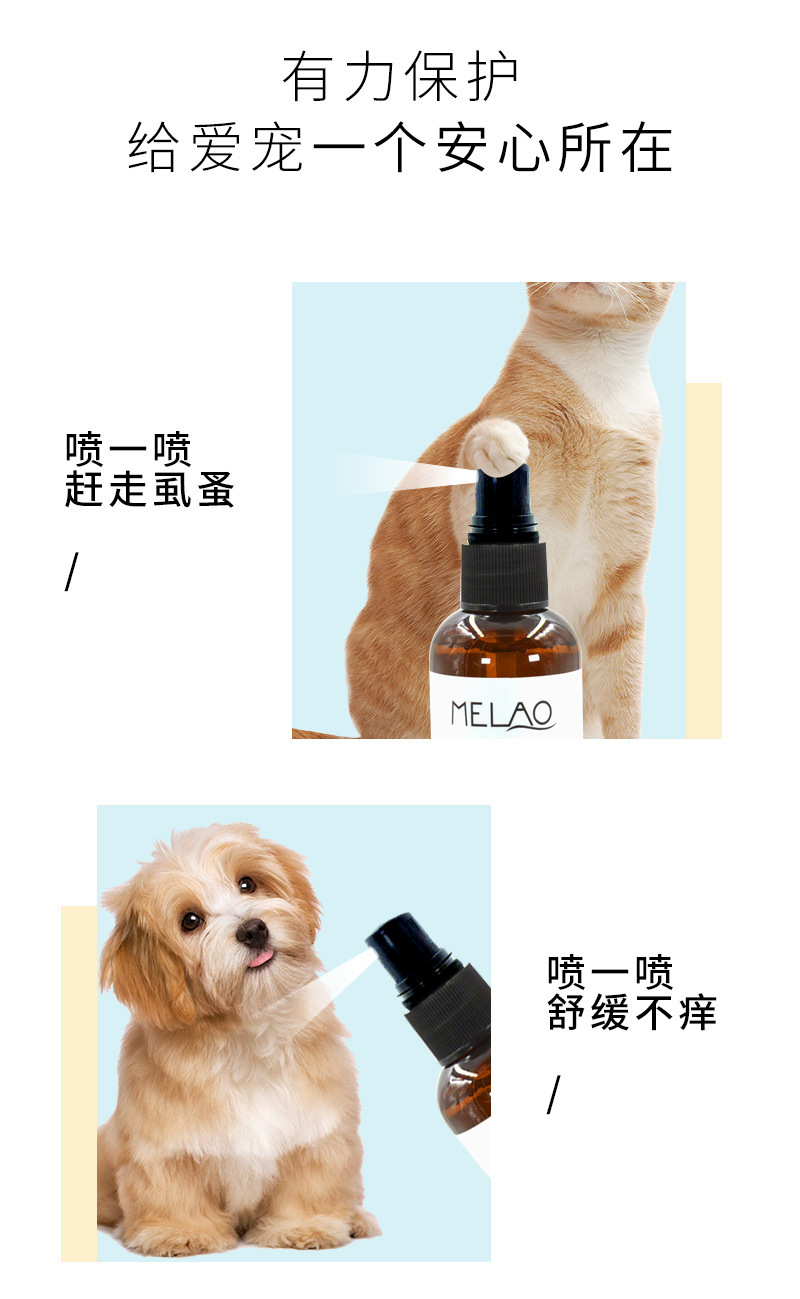 有力保护
给爱宠一个安心所在

喷一喷
赶走虱蚤

/

MELAO

喷一喷
舒缓不痒

/