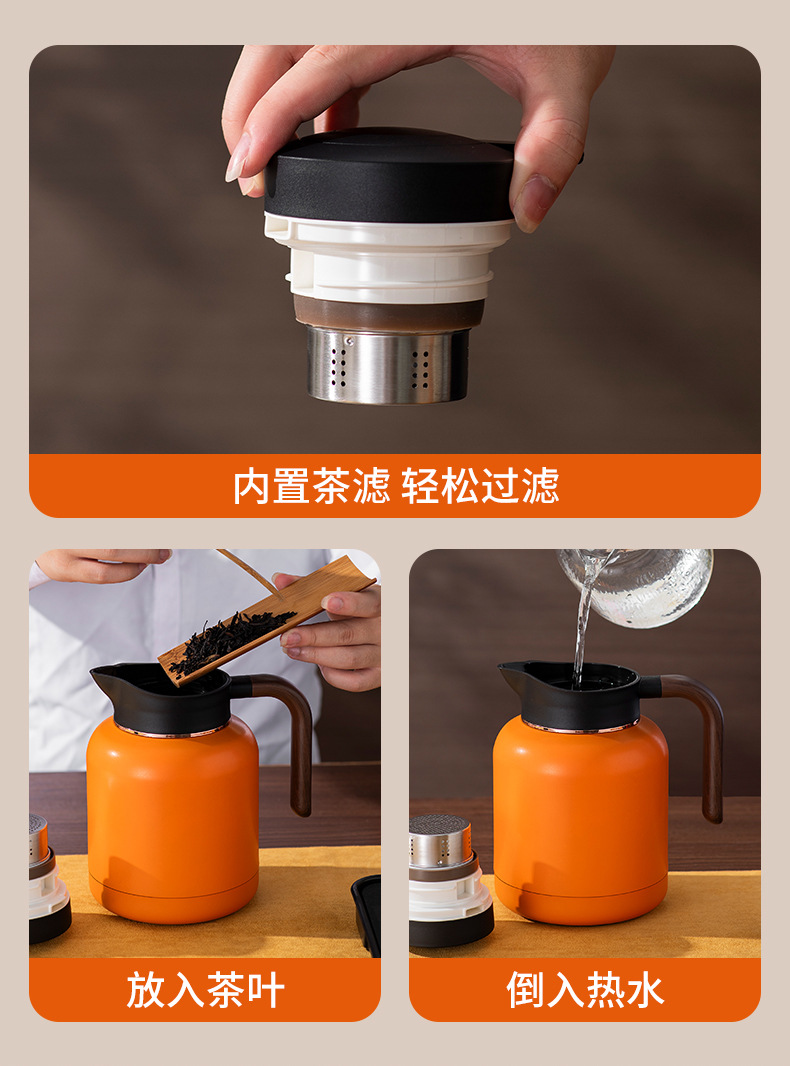 内置茶滤 轻松过滤

放入茶叶

倒入热水