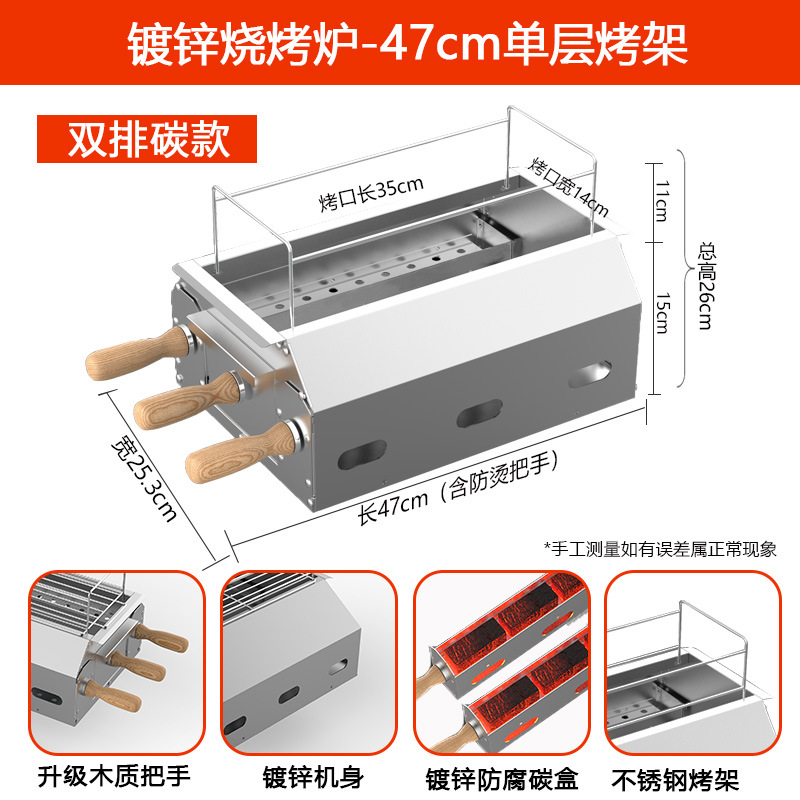 镀锌烧烤炉-47cm单层烤架

双排碳款

烤口长35cm

烤口宽14cm

11cm

15cm

总高26cm

宽25.3cm

长47cm（含防烫把手）

*手工测量如有误差属正常现象

升级木质把手

镀锌机身

镀锌防腐碳盒

不锈钢烤架