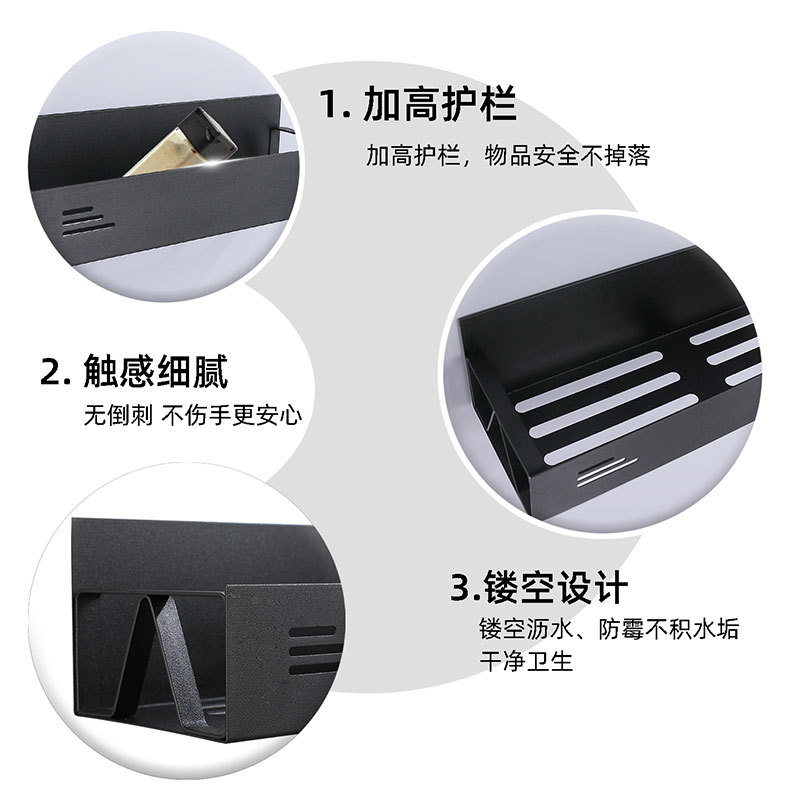 1. 加高护栏

加高护栏，物品安全不掉落

2. 触感细腻

无倒刺 不伤手更安心

3.镂空设计

镂空沥水、防霉不积水垢
干净卫生