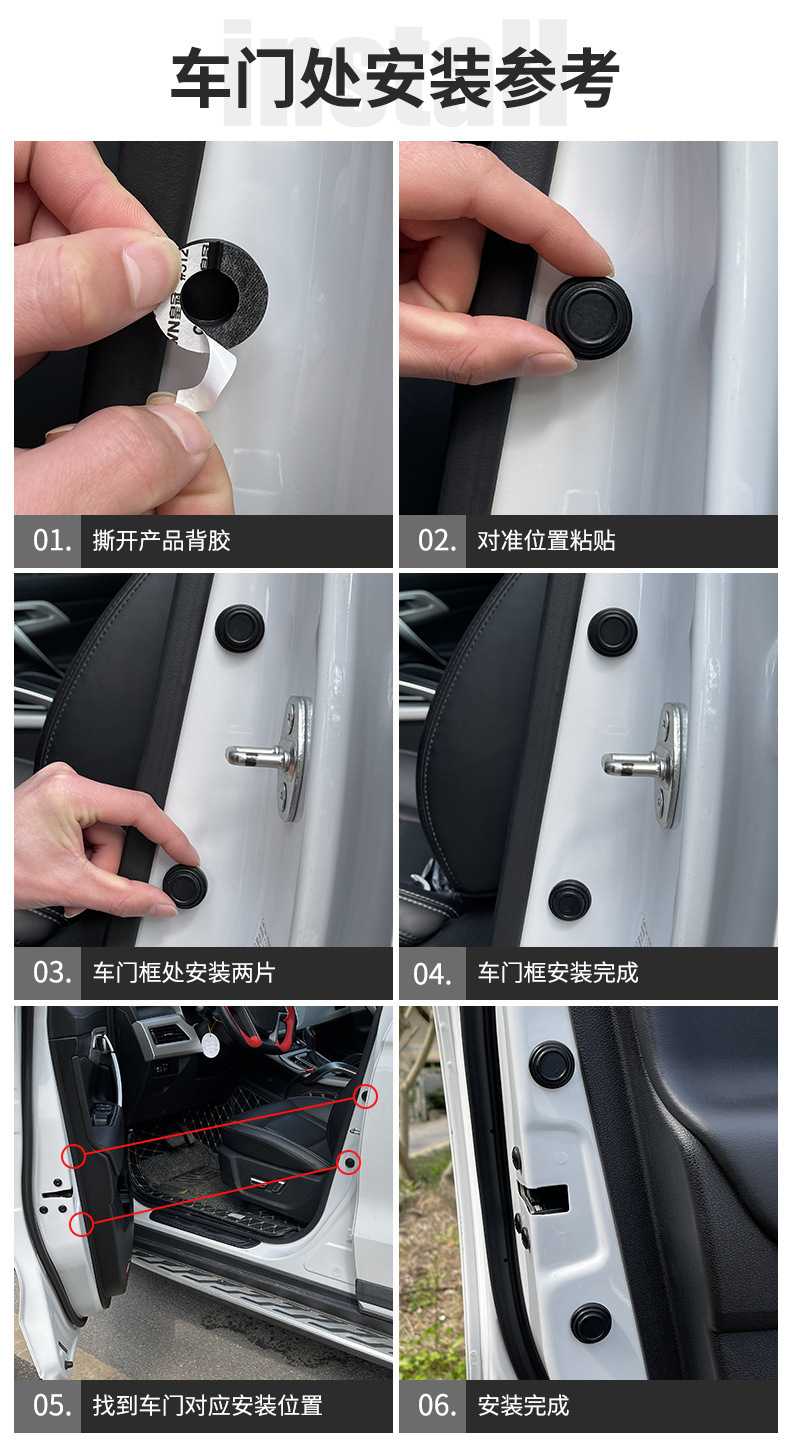 install
车门处安装参考

01. 撕开产品背胶

02. 对准位置粘贴

03. 车门框处安装两片

04. 车门框安装完成

05. 找到车门对应安装位置

06. 安装完成