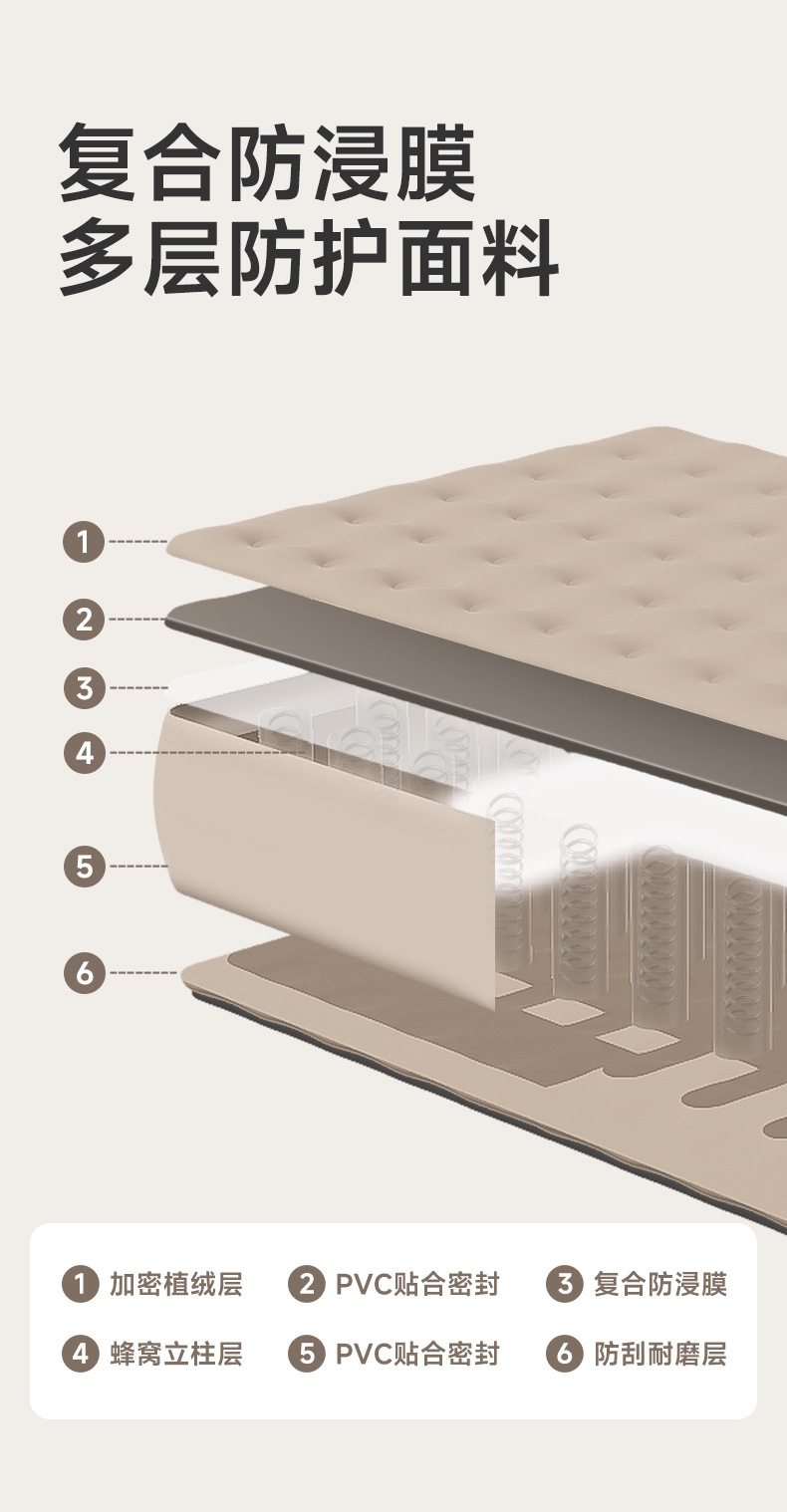 复合防浸膜
多层防护面料

1
2
3
4
5
6

1 加密植绒层
2 PVC贴合密封
3 复合防浸膜
4 蜂窝立柱层
5 PVC贴合密封
6 防刮耐磨层