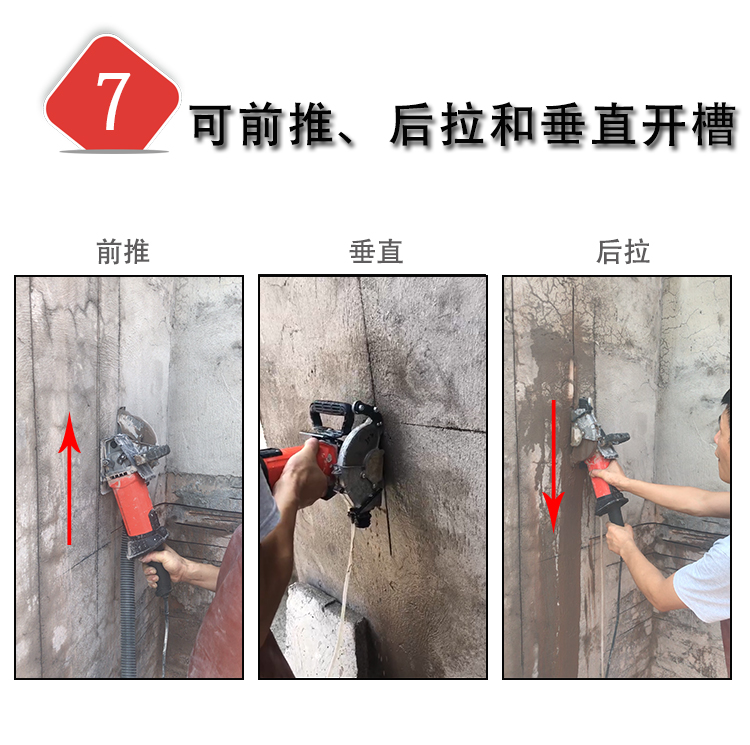 7 可前推、后拉和垂直开槽

前推

垂直

后拉